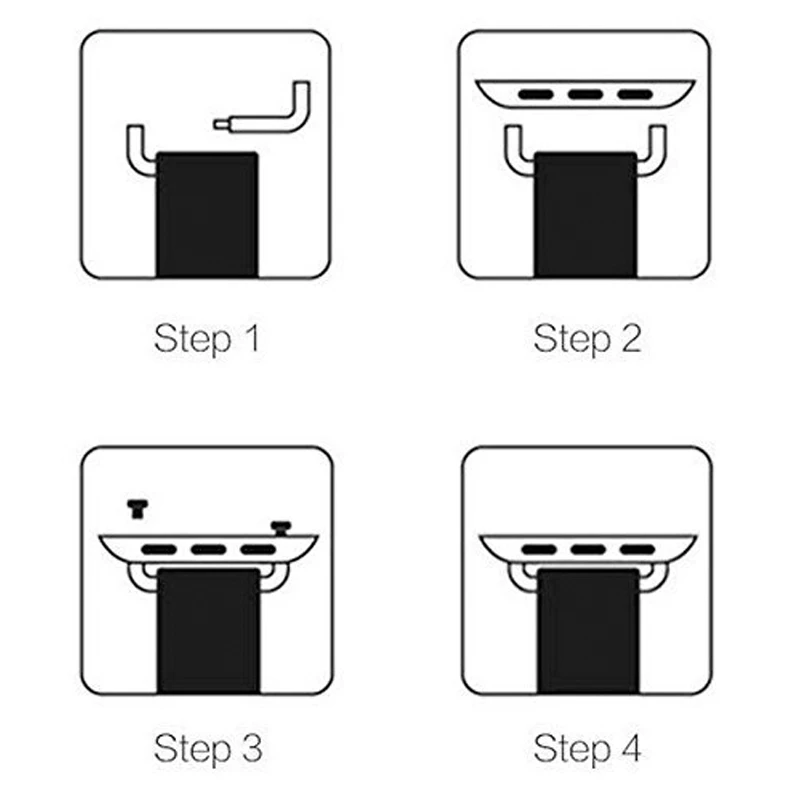 Step 1

Step 2

Step 3

Step 4