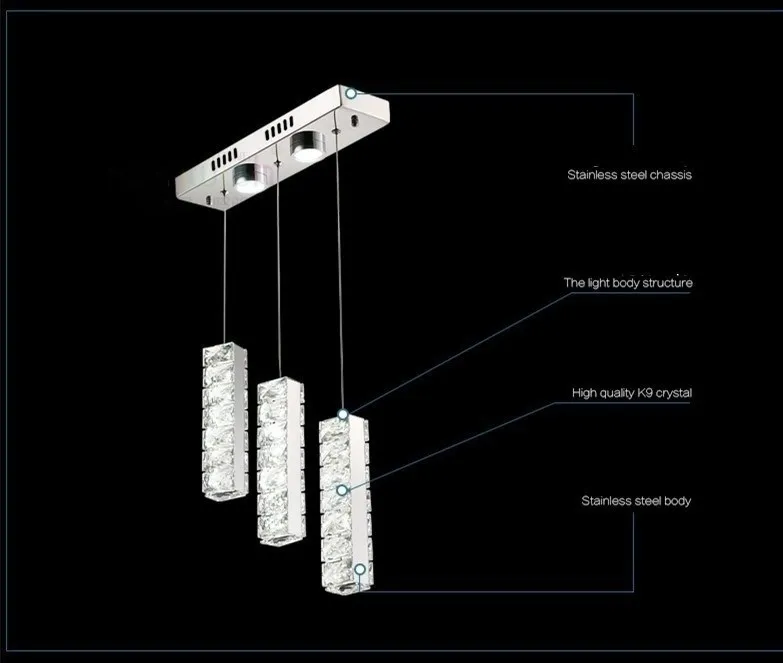 Stainless steel chassis

The light body structure

High quality K9 crystal

Stainless steel body