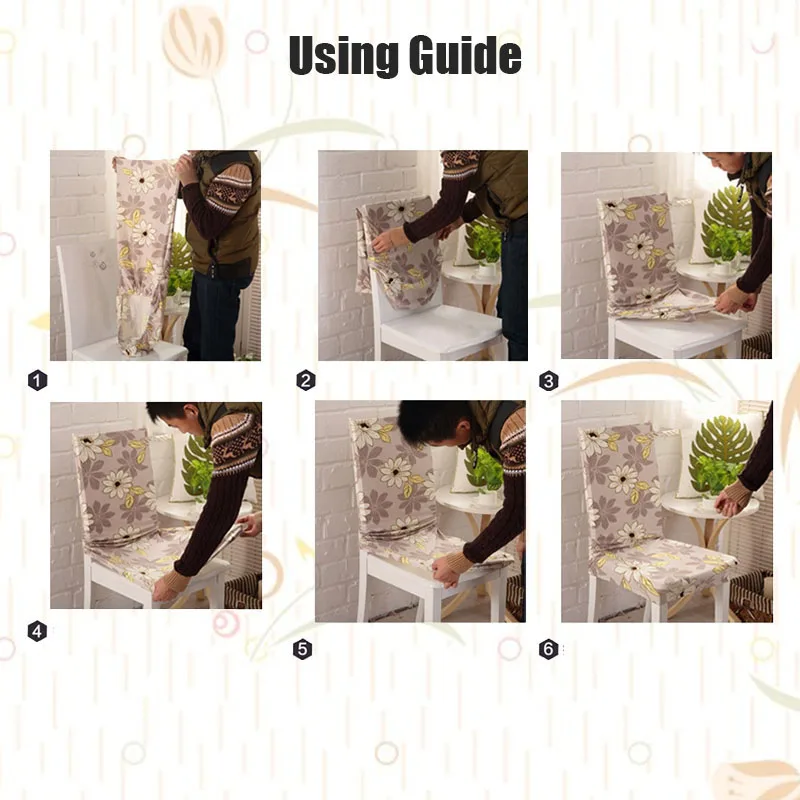 Using Guide

1

2

3

4

5

6