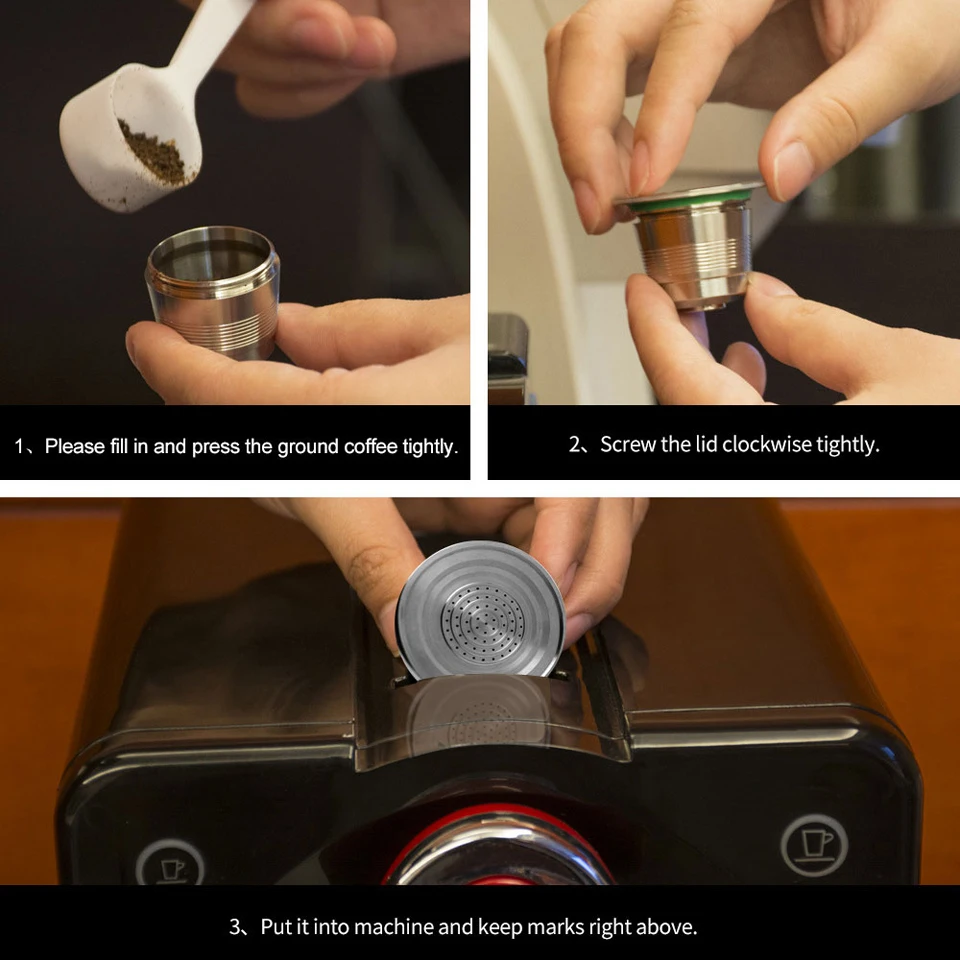 1、Please fill in and press the ground coffee tightly.

2、Screw the lid clockwise tightly.

3、Put it into machine and keep marks right above.