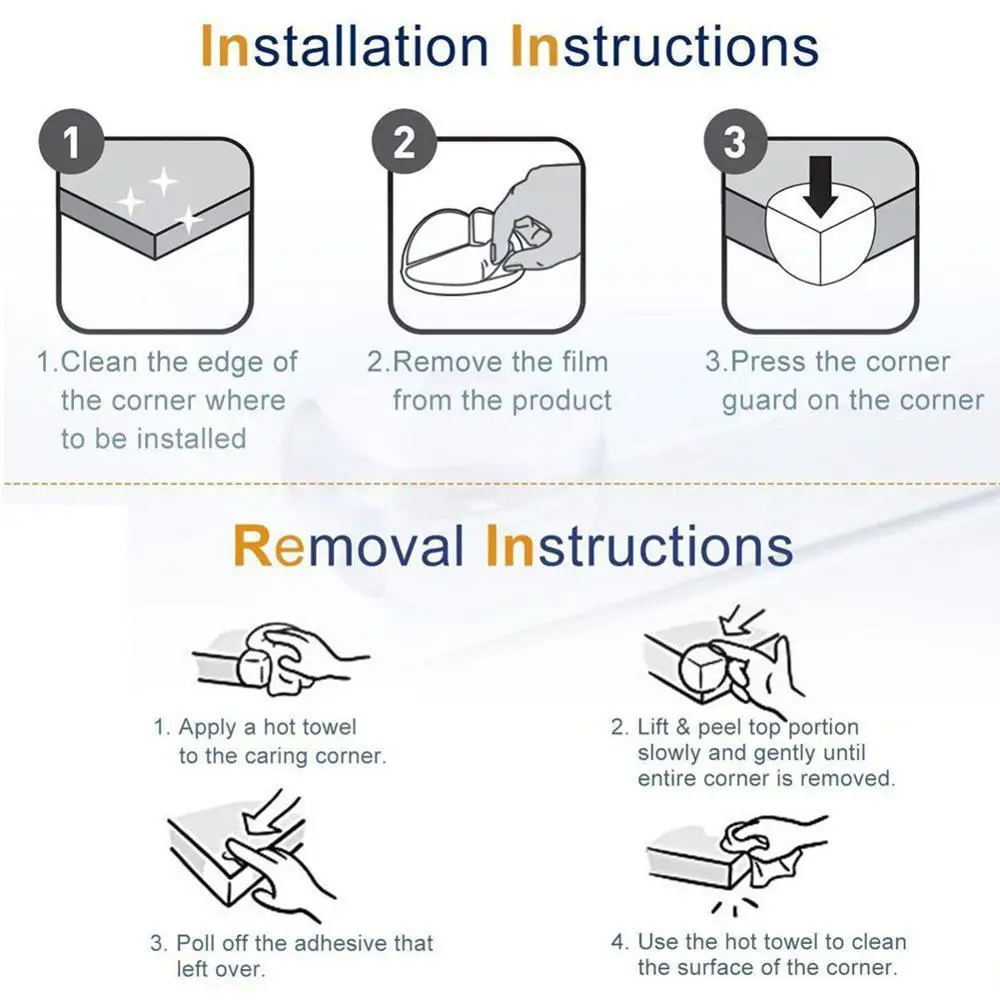 Installation Instructions

1

2

3

1.Clean the edge of the corner where to be installed

2.Remove the film from the product

3.Press the corner guard on the corner

Removal Instructions

1. Apply a hot towel to the caring corner.

2. Lift & peel top portion slowly and gently until entire corner is removed.

3. Poll off the adhesive that left over.

4. Use the hot towel to clean the surface of the corner.