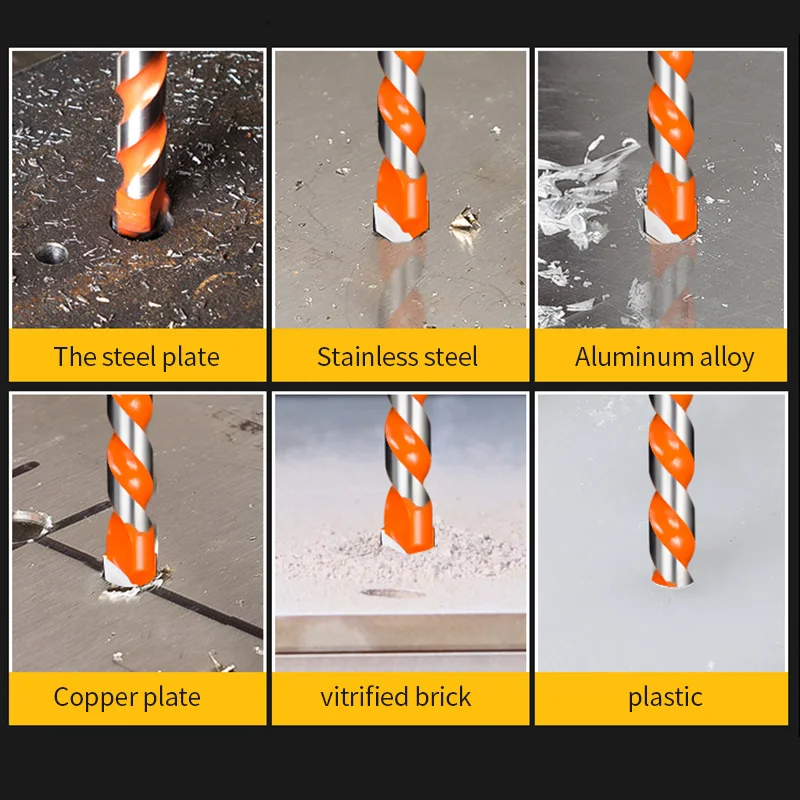 The steel plate

Stainless steel

Aluminum alloy

Copper plate

vitrified brick

plastic