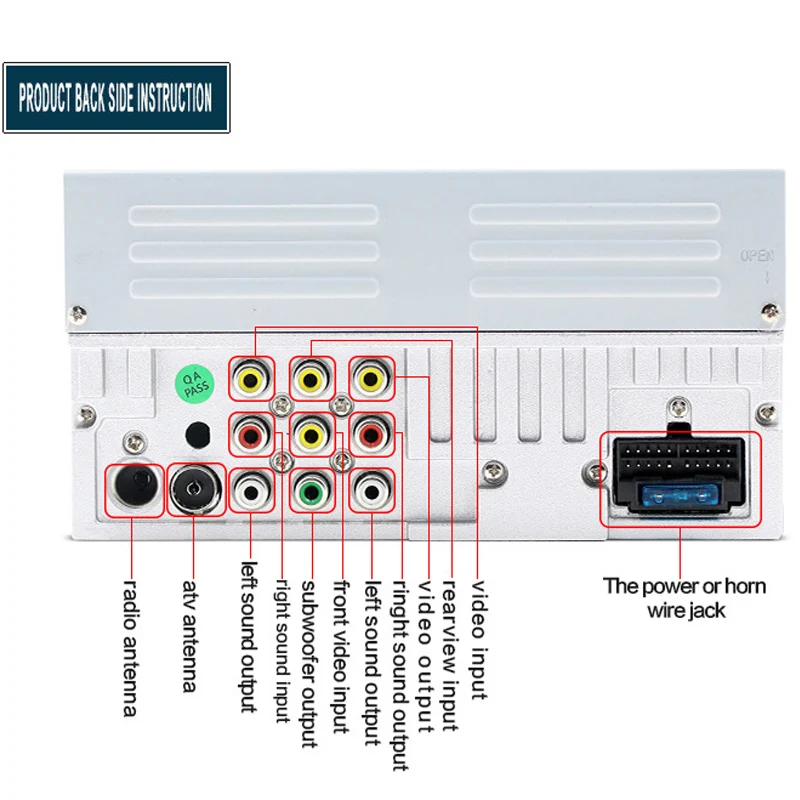 PRODUCT BACK SIDE INSTRUCTION

OPEN

Q.A PASS

radio antenna

atv antenna

left sound output

right sound input

subwoofer output

front video input

left sound output

ringht sound output

video output

rearview input

video input

The power or horn wire jack