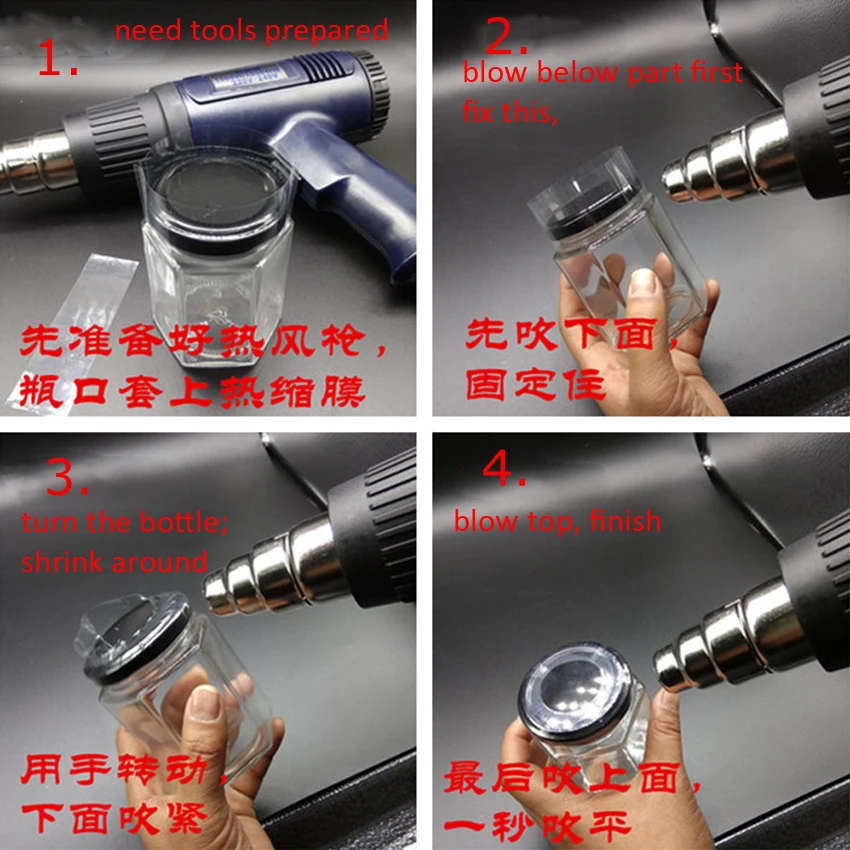 1. need tools prepared

先准备好热风枪，
瓶口套上热缩膜

2. blow below part first fix this,

先吹下面，
固定住

3. turn the bottle; shrink around

用手转动，
下面吹紧

4. blow top, finish

最后吹上面，
一秒吹平