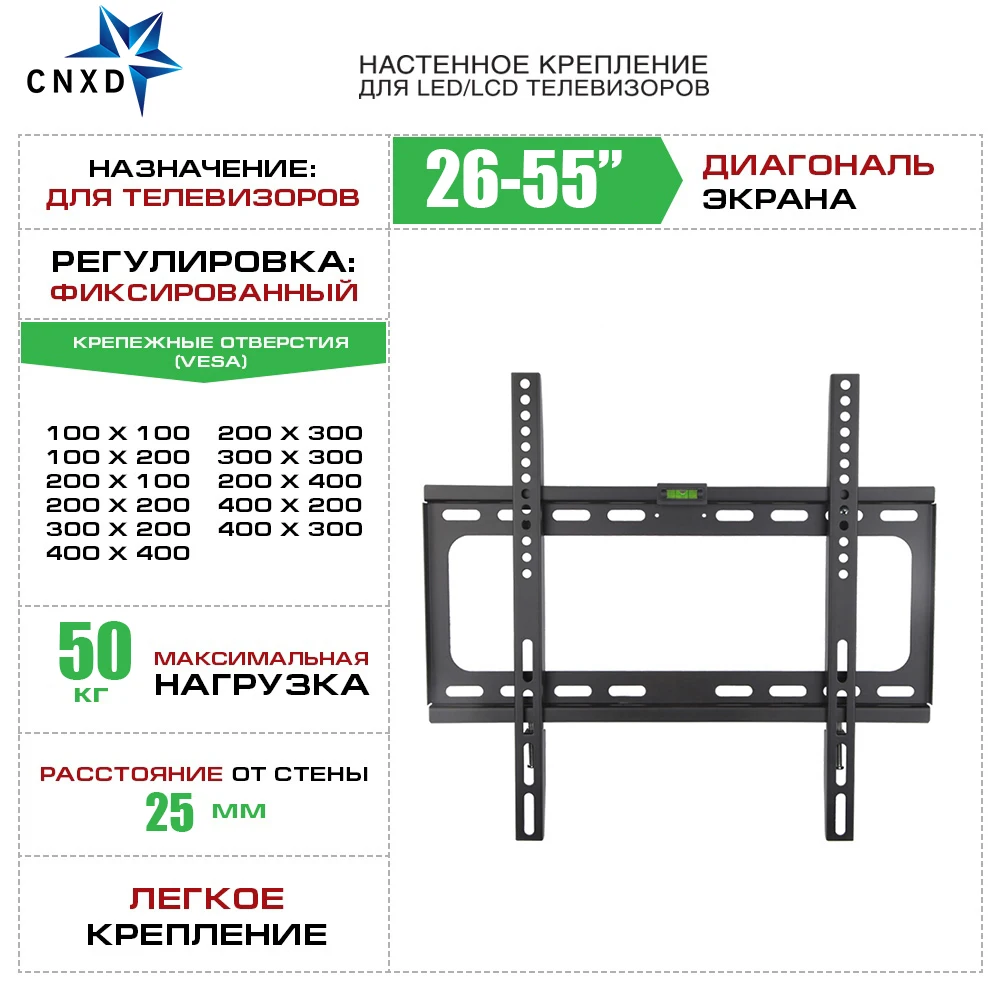 CNXD

НАСТЕННОЕ КРЕПЛЕНИЕ
ДЛЯ LED/LCD ТЕЛЕВИЗОРОВ

НАЗНАЧЕНИЕ:
ДЛЯ ТЕЛЕВИЗОРОВ

26-55”

ДИАГОНАЛЬ
ЭКРАНА

РЕГУЛИРОВКА:
ФИКСИРОВАННЫЙ

КРЕПЕЖНЫЕ ОТВЕРСТИЯ
(VESA)

100 X 100
100 X 200
200 X 100
200 X 200
300 X 200
400 X 400

200 X 300
300 X 300
200 X 400
400 X 200
400 X 300

50
КГ

МАКСИМАЛЬНАЯ
НАГРУЗКА

РАССТОЯНИЕ ОТ СТЕНЫ
25 ММ

ЛЕГКОЕ
КРЕПЛЕНИЕ