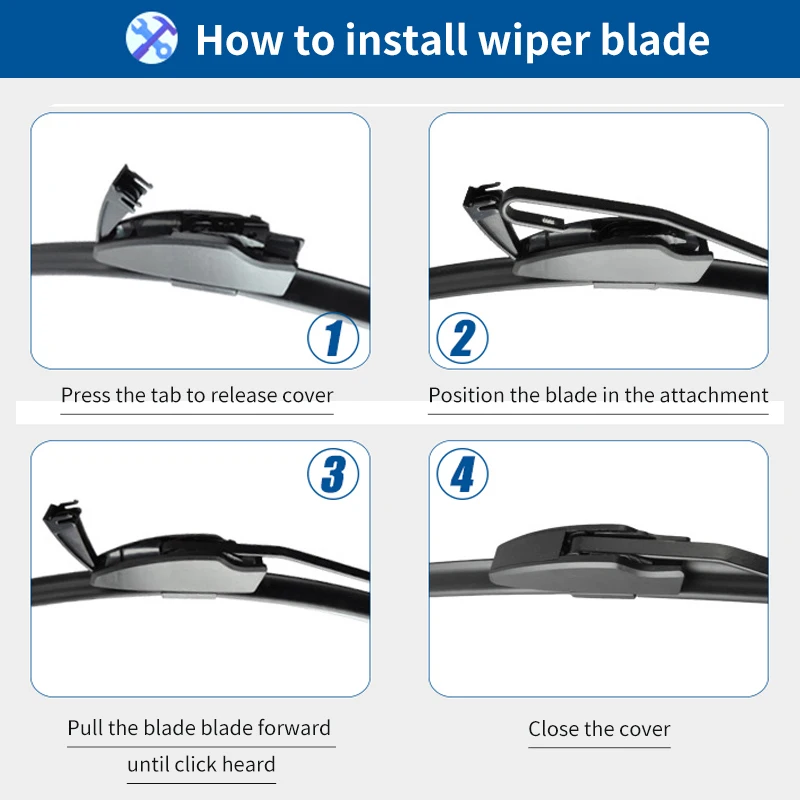 How to install wiper blade

1

Press the tab to release cover

2

Position the blade in the attachment

3

Pull the blade blade forward until click heard

4

Close the cover