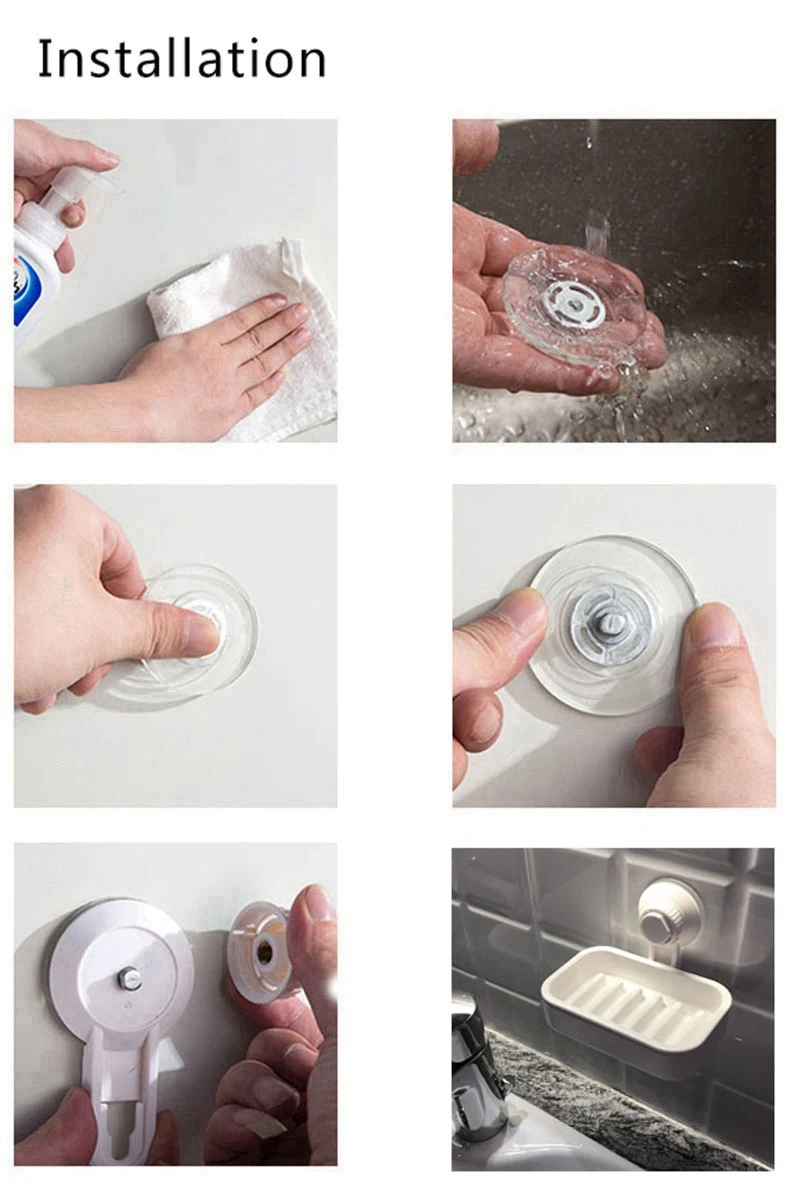 Installation