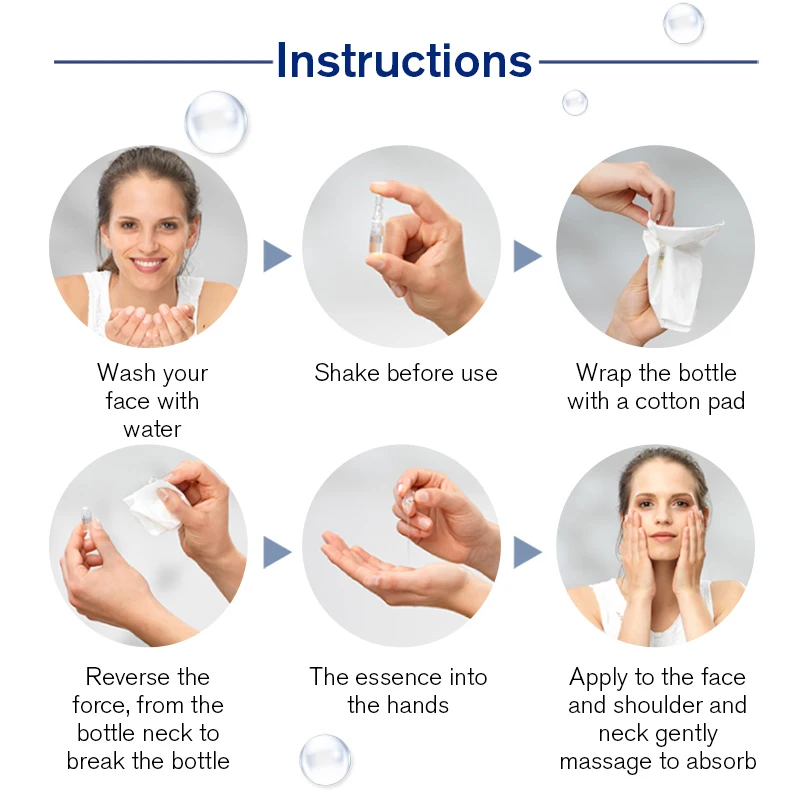 Instructions

Wash your face with water

Shake before use

Wrap the bottle with a cotton pad

Reverse the force, from the bottle neck to break the bottle

The essence into the hands

Apply to the face and shoulder and neck gently massage to absorb