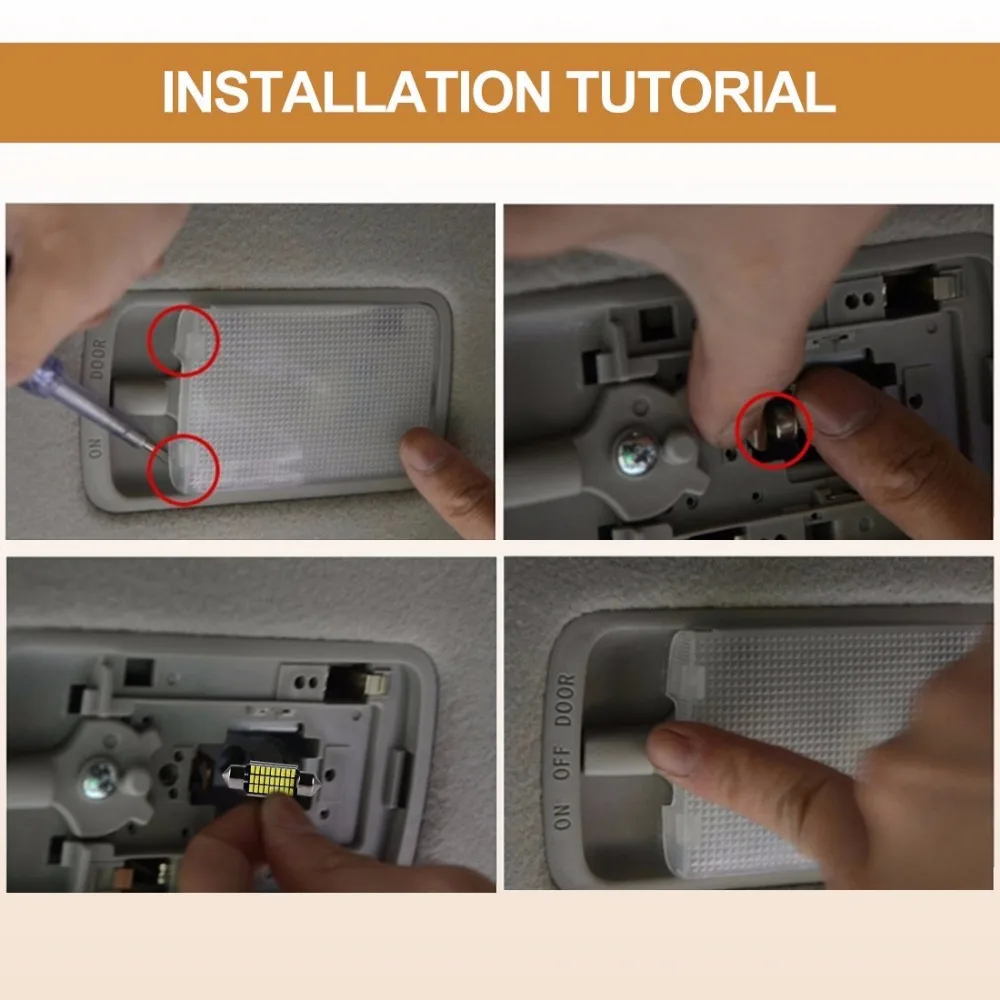 INSTALLATION TUTORIAL

ON DOOR

ON OFF DOOR