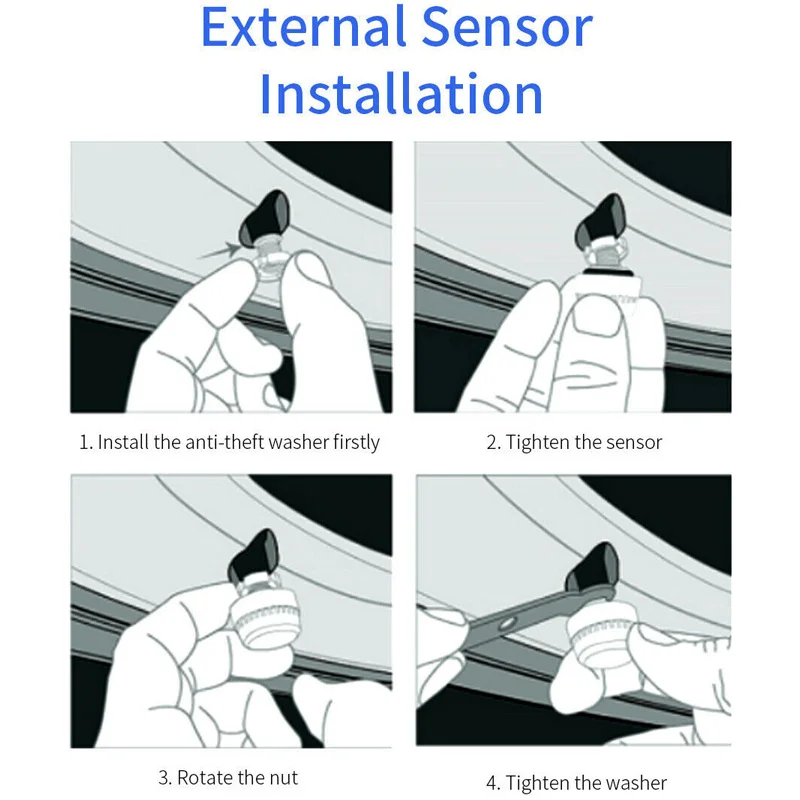 External Sensor Installation

1. Install the anti-theft washer firstly

2. Tighten the sensor

3. Rotate the nut

4. Tighten the washer