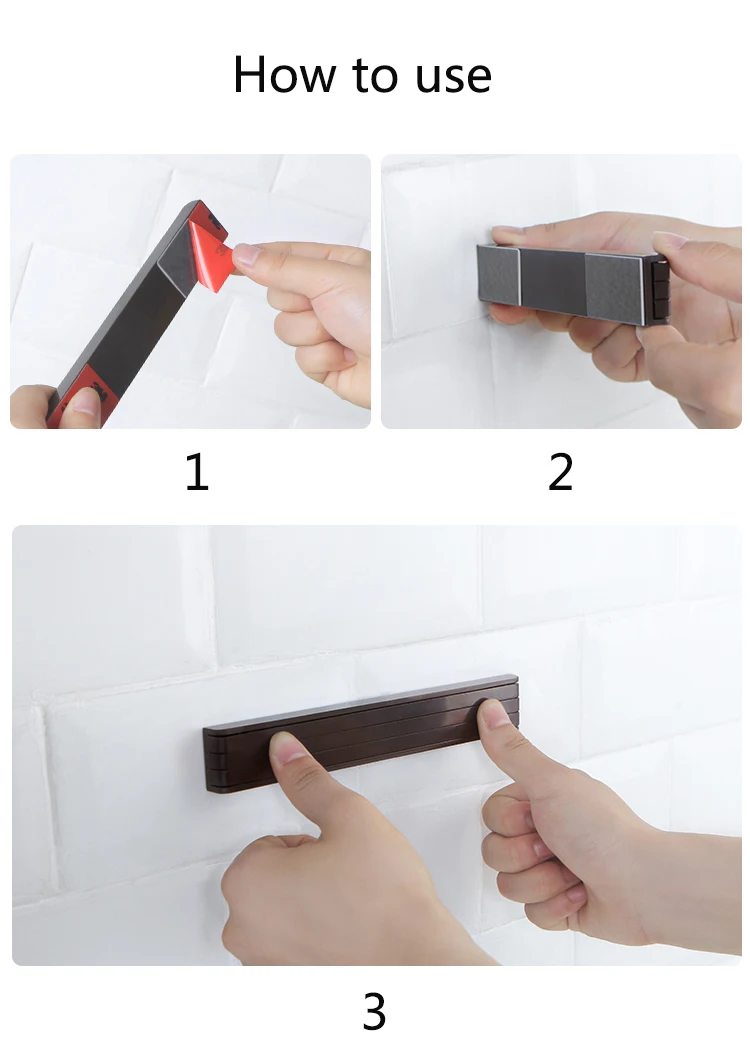 How to use

1

2

3