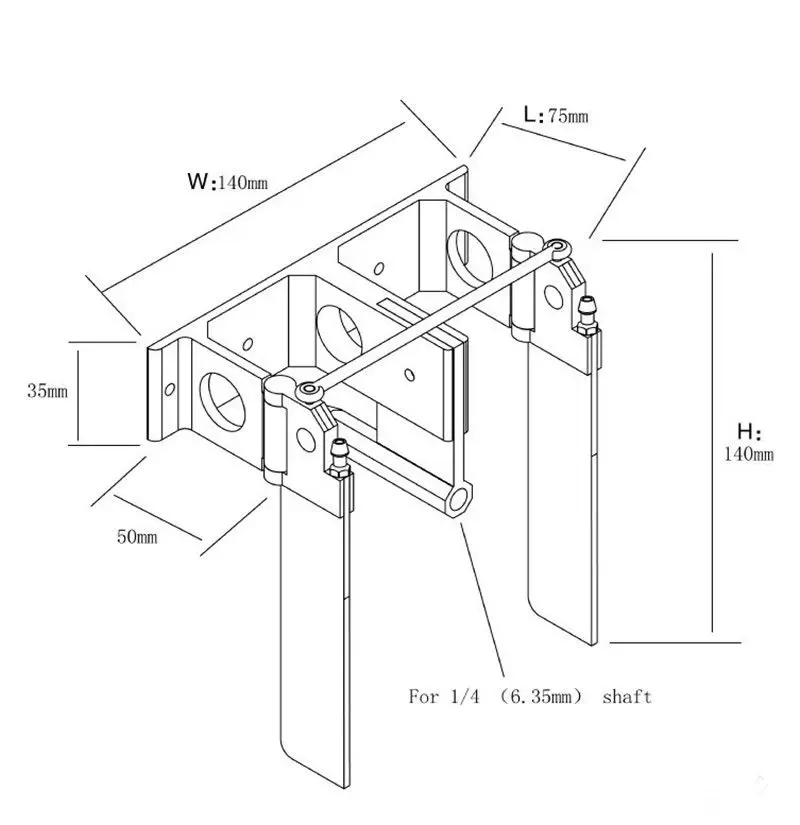 L:75mm

W:140mm

35mm

H:
140mm

50mm

For 1/4 (6.35mm) shaft