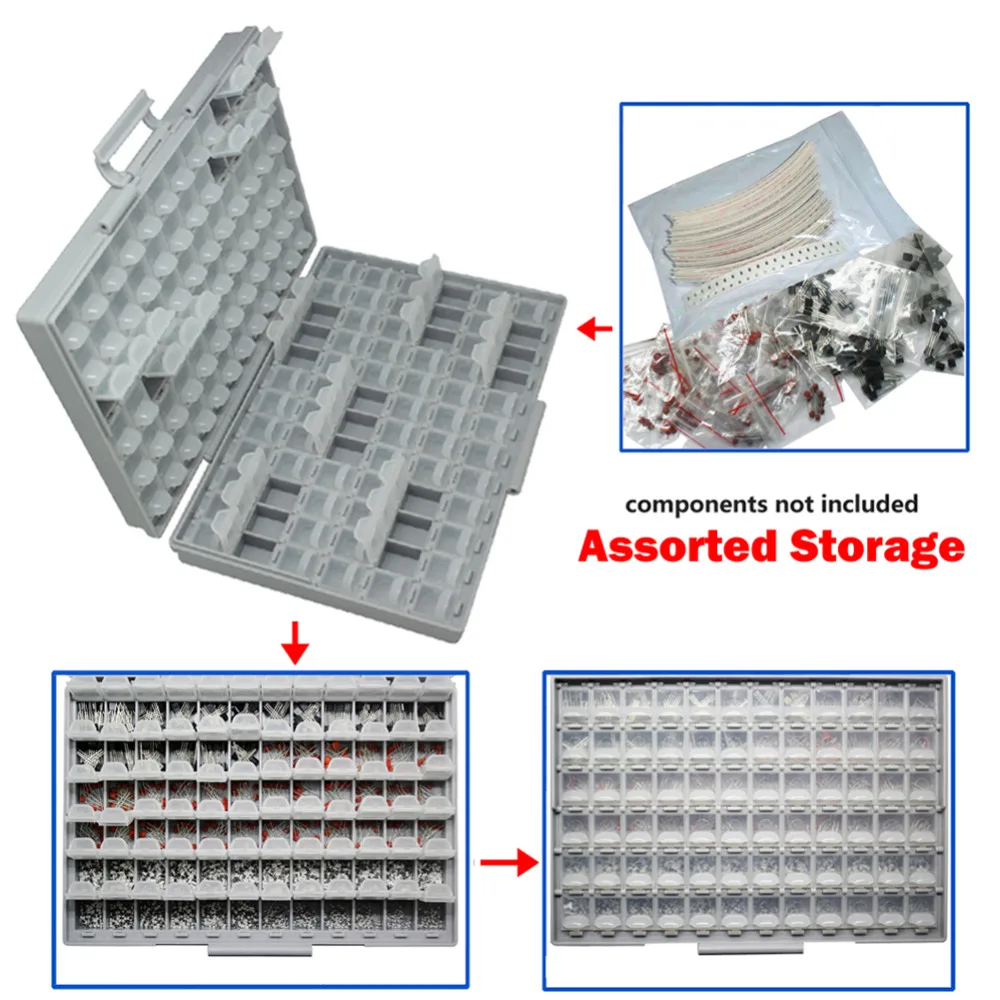 components not included

Assorted Storage