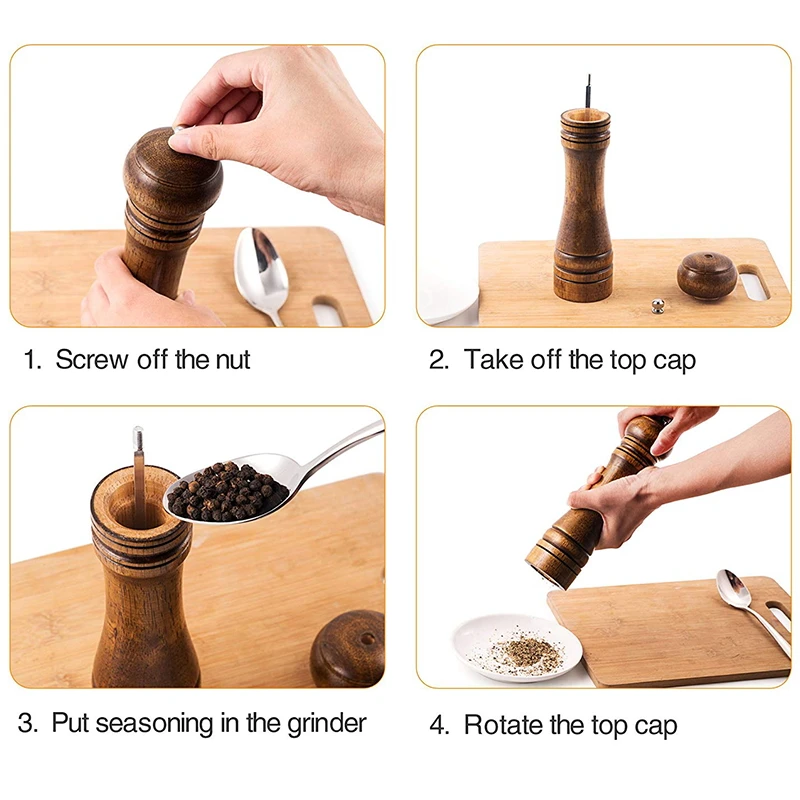 1. Screw off the nut

2. Take off the top cap

3. Put seasoning in the grinder

4. Rotate the top cap