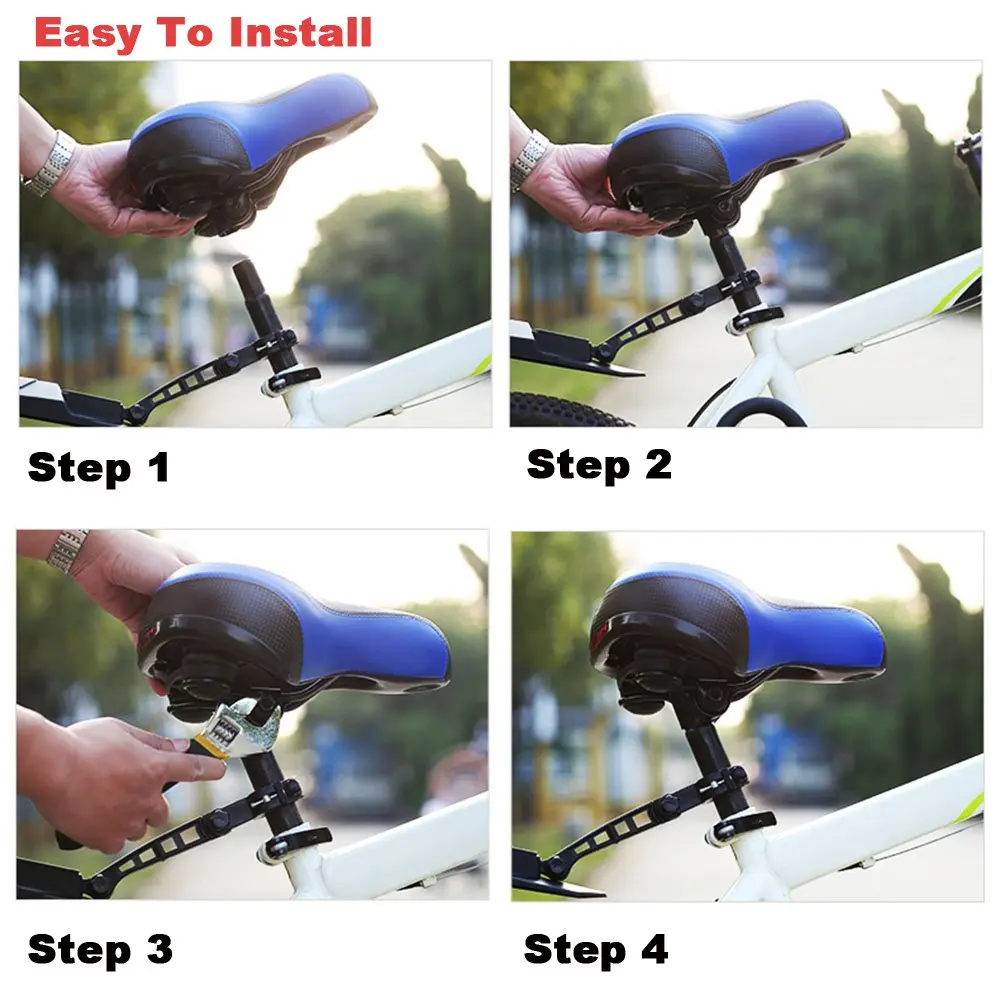 Easy To Install

Step 1

Step 2

Step 3

Step 4