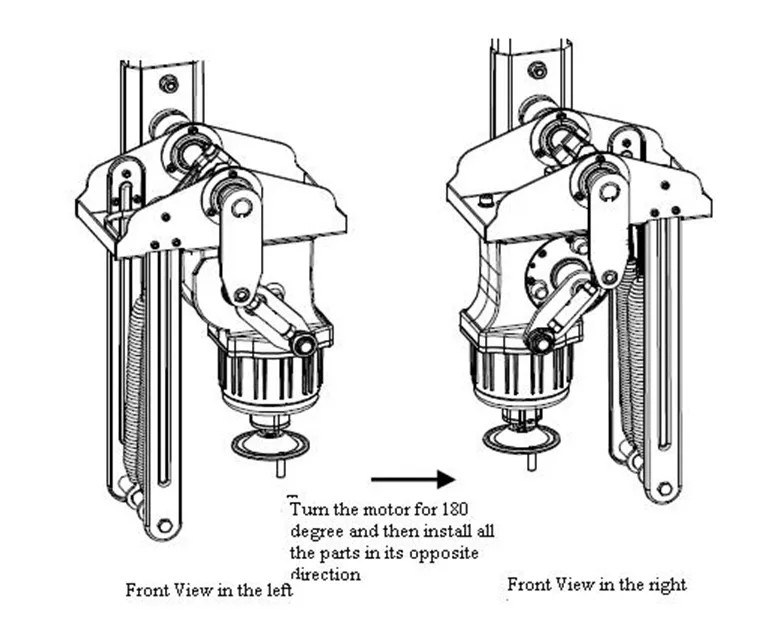 Turn the motor for 180 degree and then install all the parts in its opposite direction

Front View in the left

Front View in the right