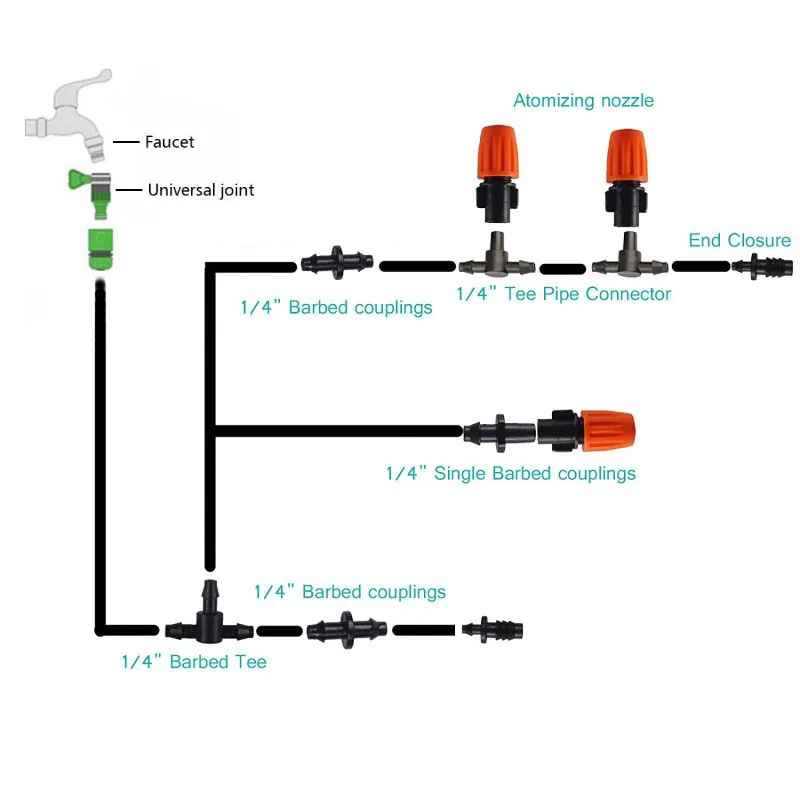 Faucet

Universal joint

Atomizing nozzle

End Closure

1/4" Barbed couplings

1/4" Tee Pipe Connector

1/4" Single Barbed couplings

1/4" Barbed couplings

1/4" Barbed Tee