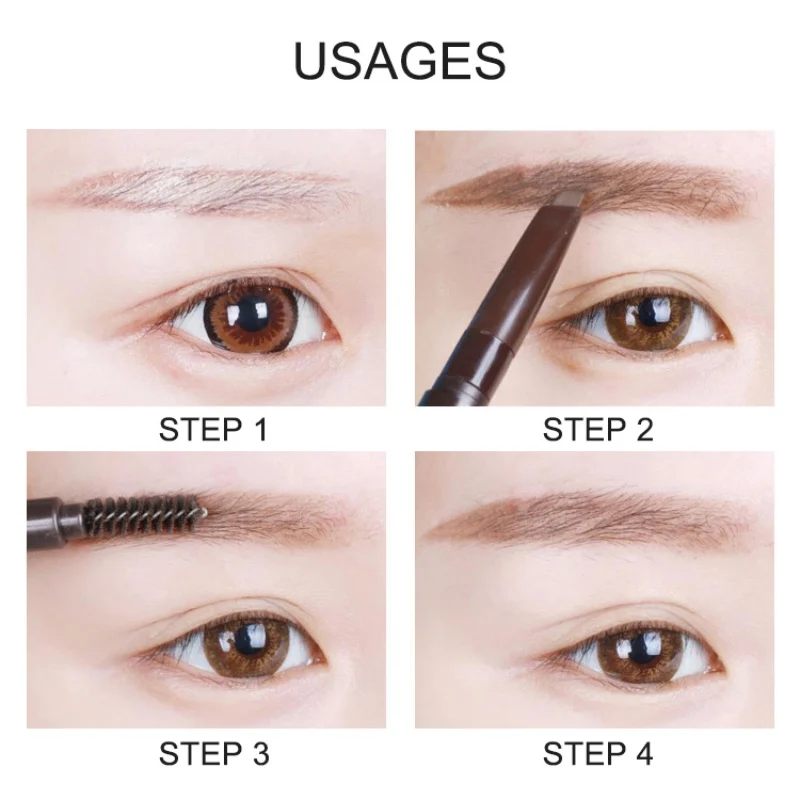 USAGES

STEP 1

STEP 2

STEP 3

STEP 4