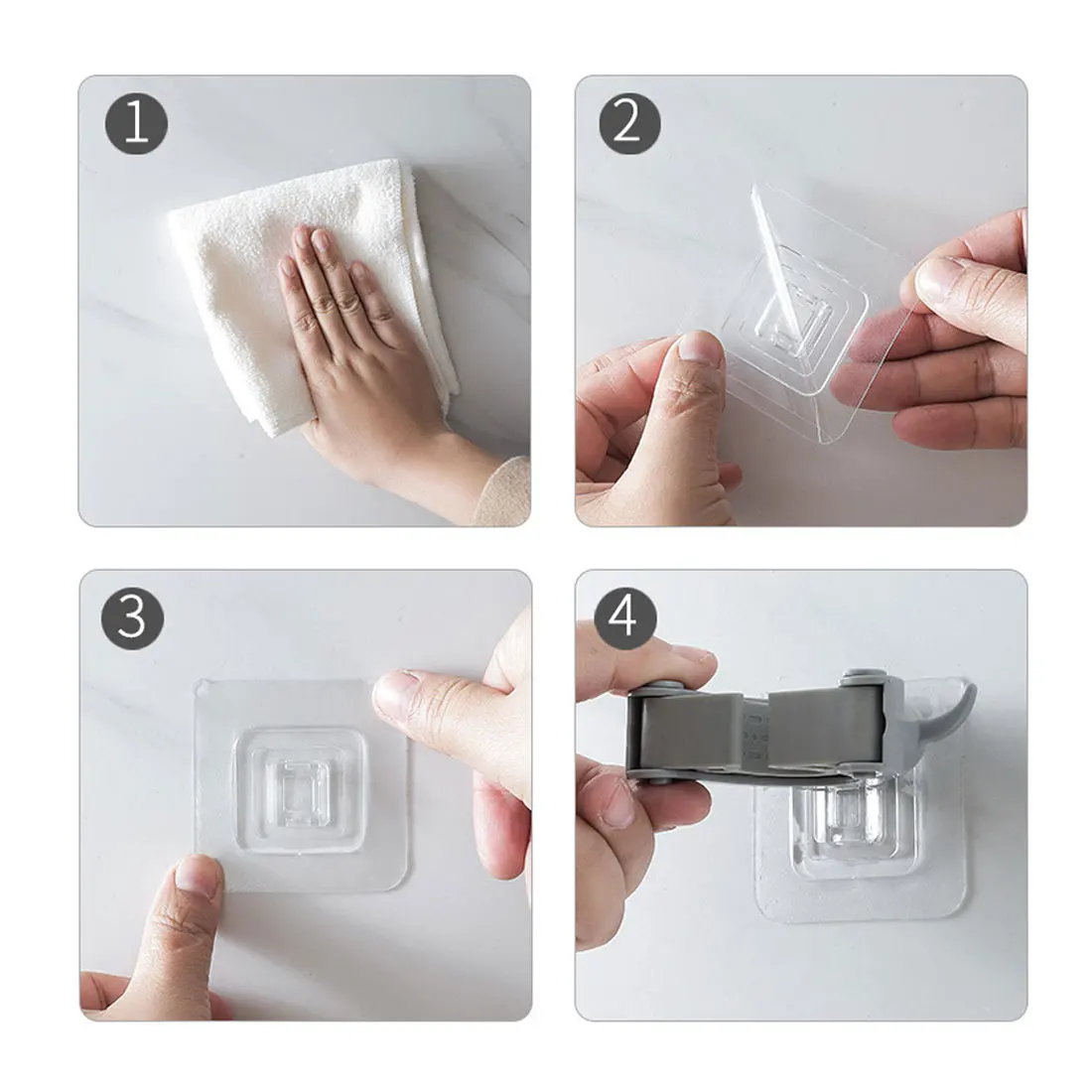 1

2

3

4