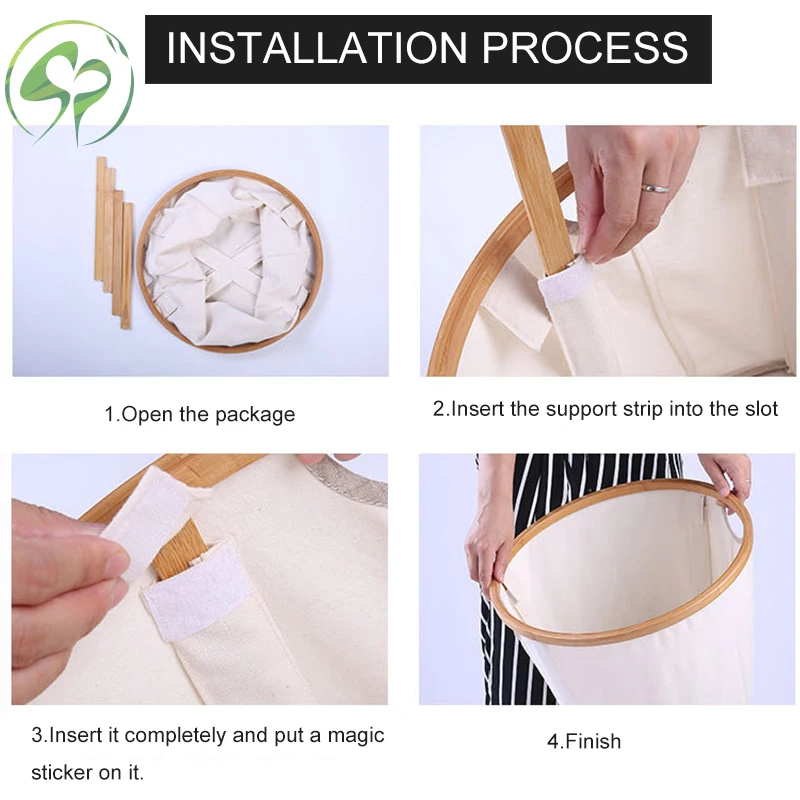 INSTALLATION PROCESS

1.Open the package

2.Insert the support strip into the slot

3.Insert it completely and put a magic sticker on it.

4.Finish