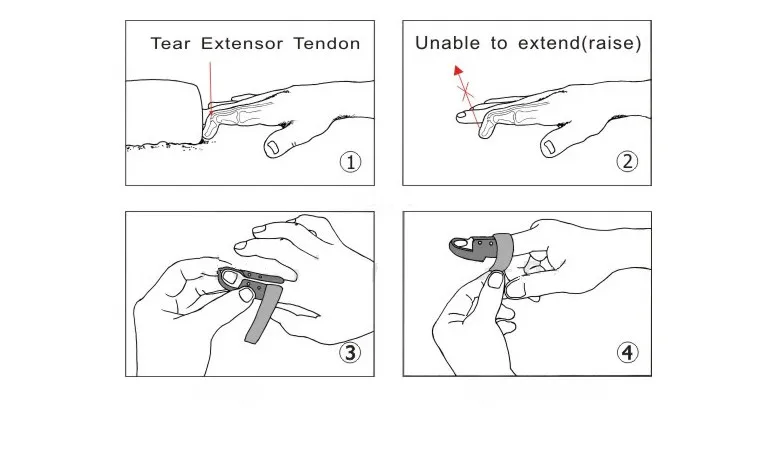 Tear Extensor Tendon

①

Unable to extend(raise)

②

③

④