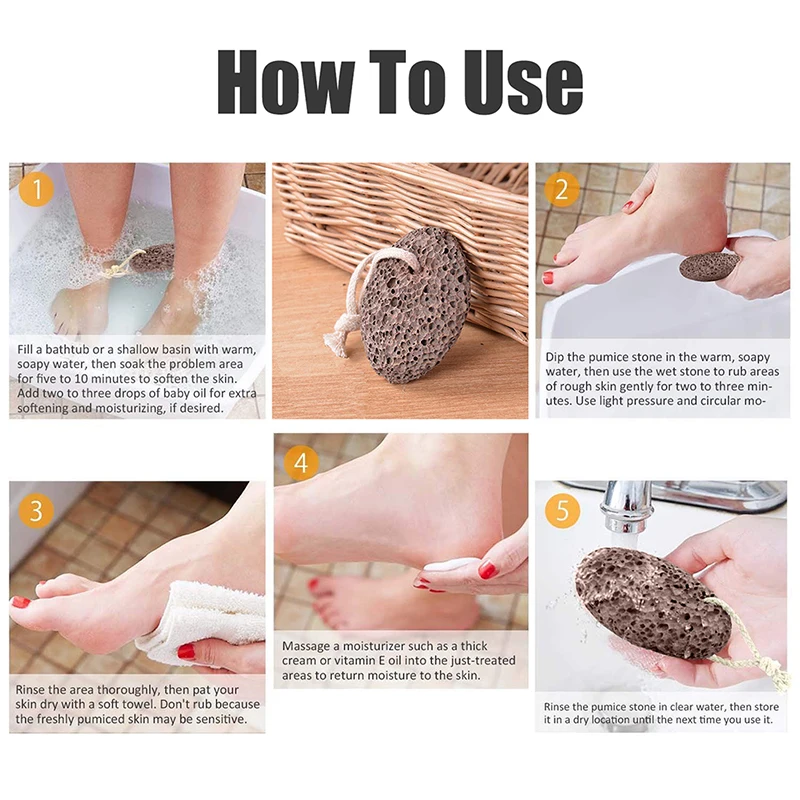 How To Use

1

Fill a bathtub or a shallow basin with warm, soapy water, then soak the problem area for five to 10 minutes to soften the skin. Add two to three drops of baby oil for extra softening and moisturizing, if desired.

2

Dip the pumice stone in the warm, soapy water, then use the wet stone to rub areas of rough skin gently for two to three minutes. Use light pressure and circular mo-

3

Rinse the area thoroughly, then pat your skin dry with a soft towel. Don't rub because the freshly pumiced skin may be sensitive.

4

Massage a moisturizer such as a thick cream or vitamin E oil into the just-treated areas to return moisture to the skin.

5

Rinse the pumice stone in clear water, then store it in a dry location until the next time you use it.