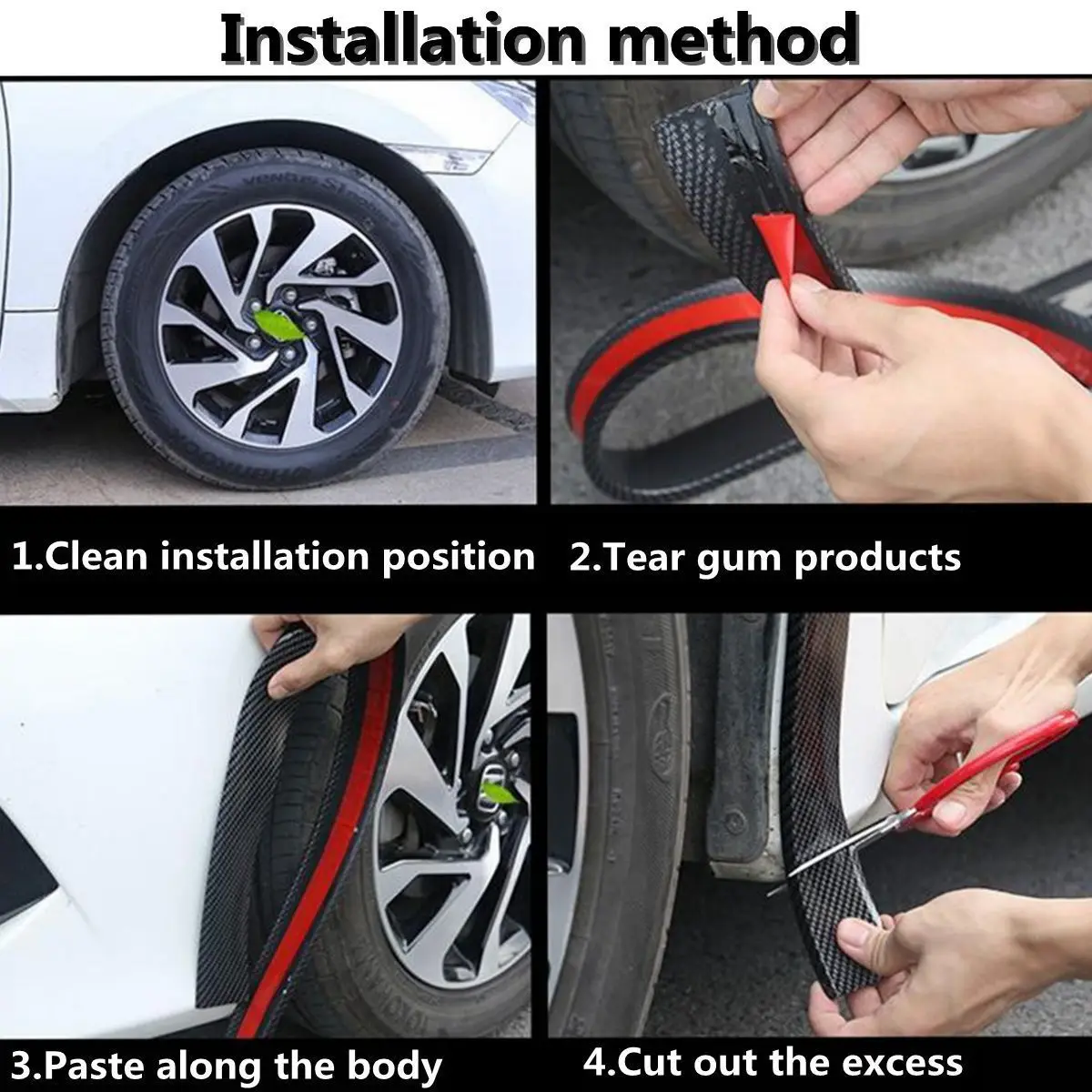 Installation method

1.Clean installation position

2.Tear gum products

3.Paste along the body

4.Cut out the excess