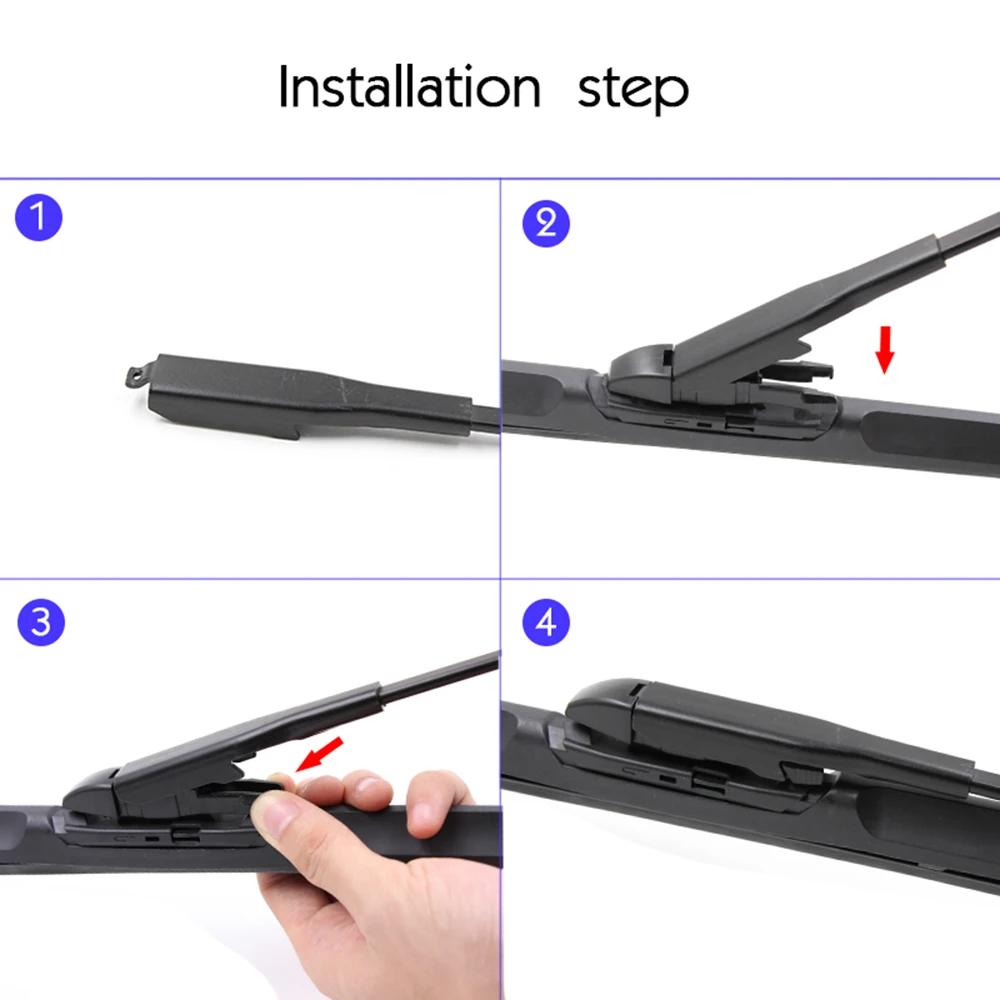 Installation step

1

2

3

4