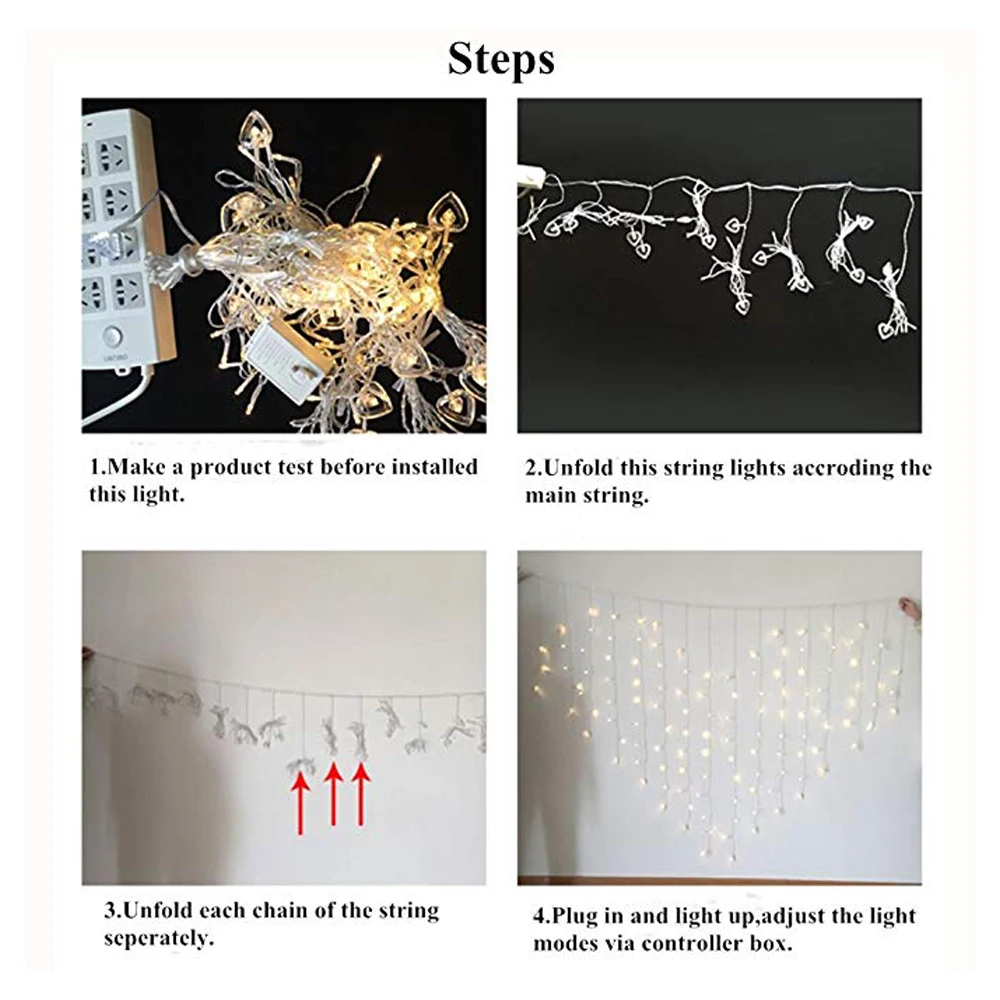 Steps

1.Make a product test before installed this light.

2.Unfold this string lights accroding the main string.

3.Unfold each chain of the string seperately.

4.Plug in and light up,adjust the light modes via controller box.