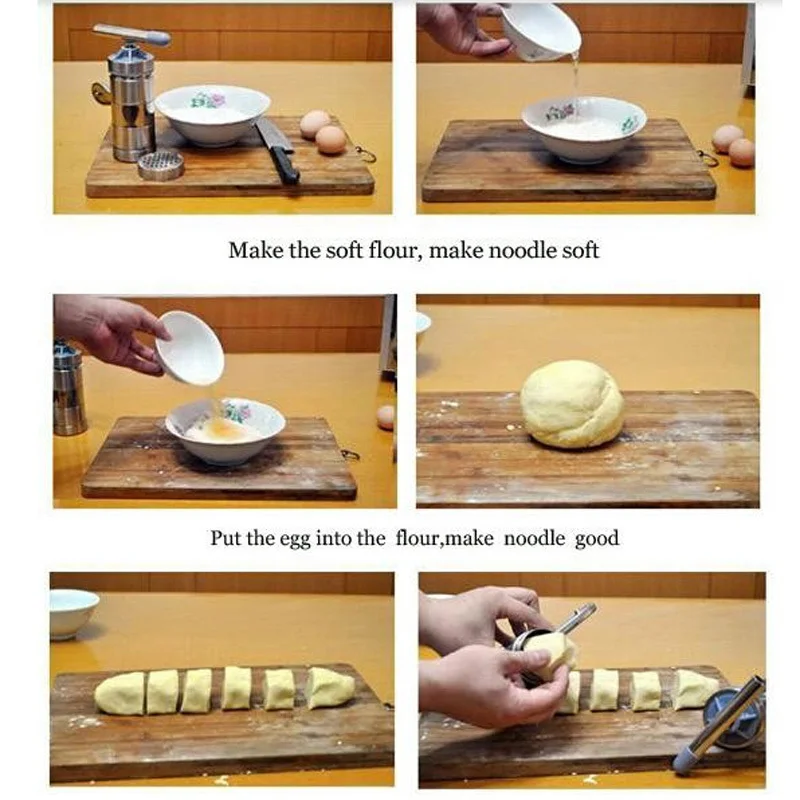 Make the soft flour, make noodle soft

Put the egg into the flour,make noodle good