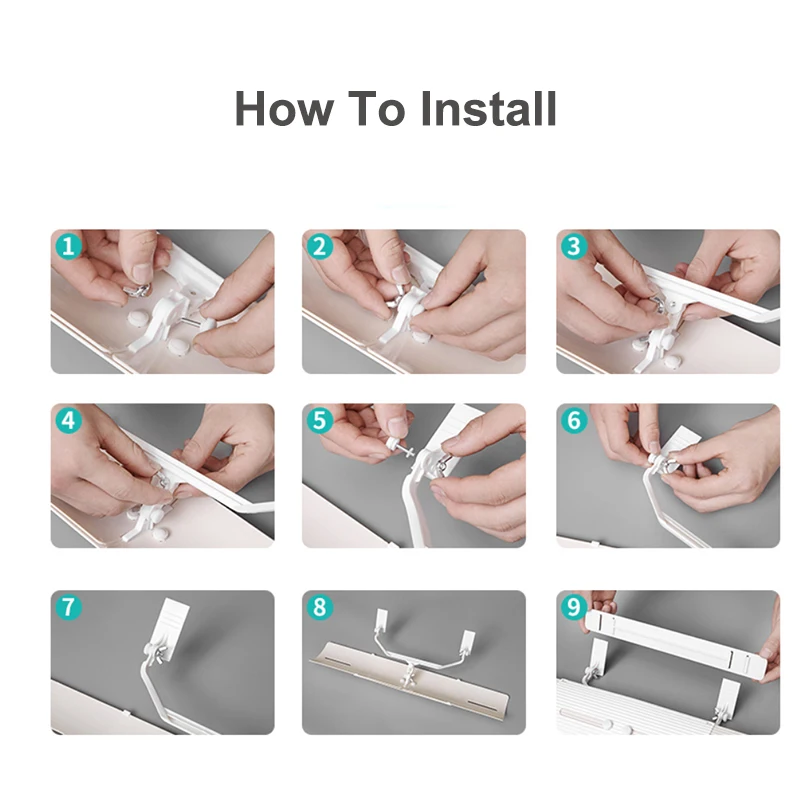 How To Install

1

2

3

4

5

6

7

8

9