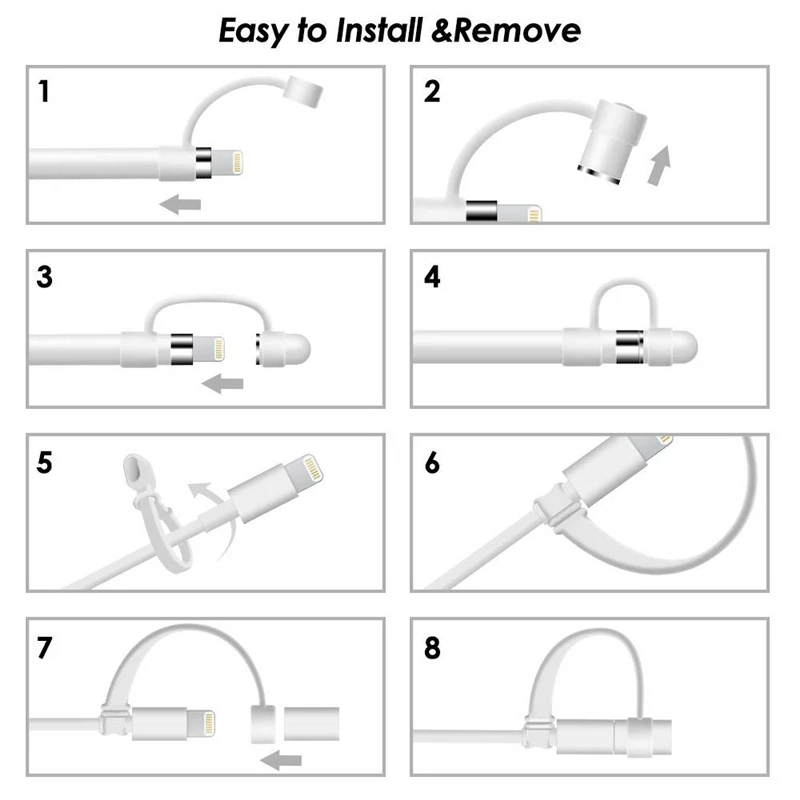 Easy to Install &Remove

1

2

3

4

5

6

7

8