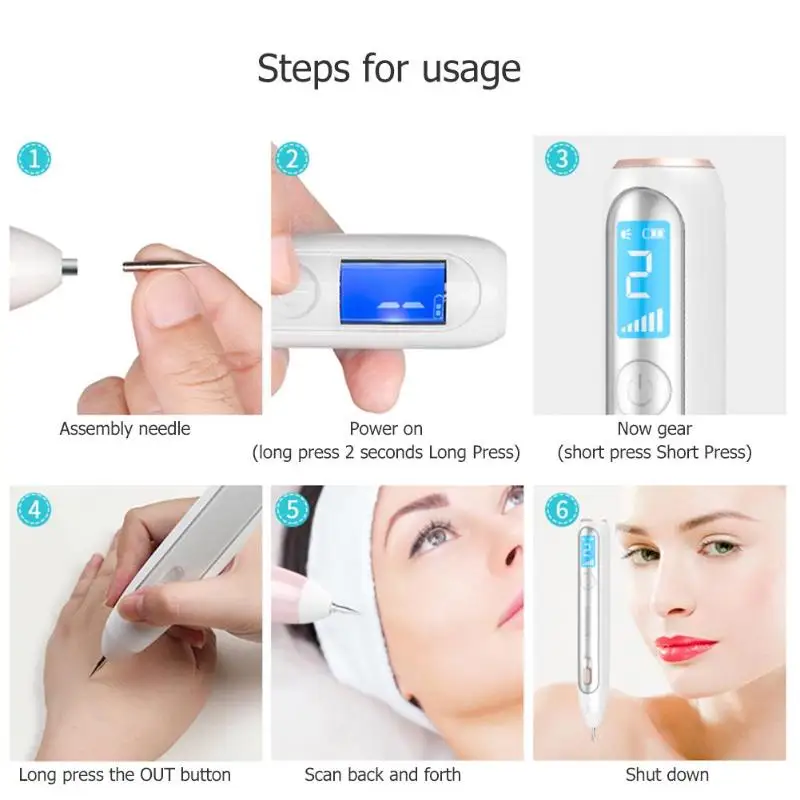 Steps for usage

1

Assembly needle

2

Power on
(long press 2 seconds Long Press)

3

Now gear
(short press Short Press)

4

Long press the OUT button

5

Scan back and forth

6

Shut down