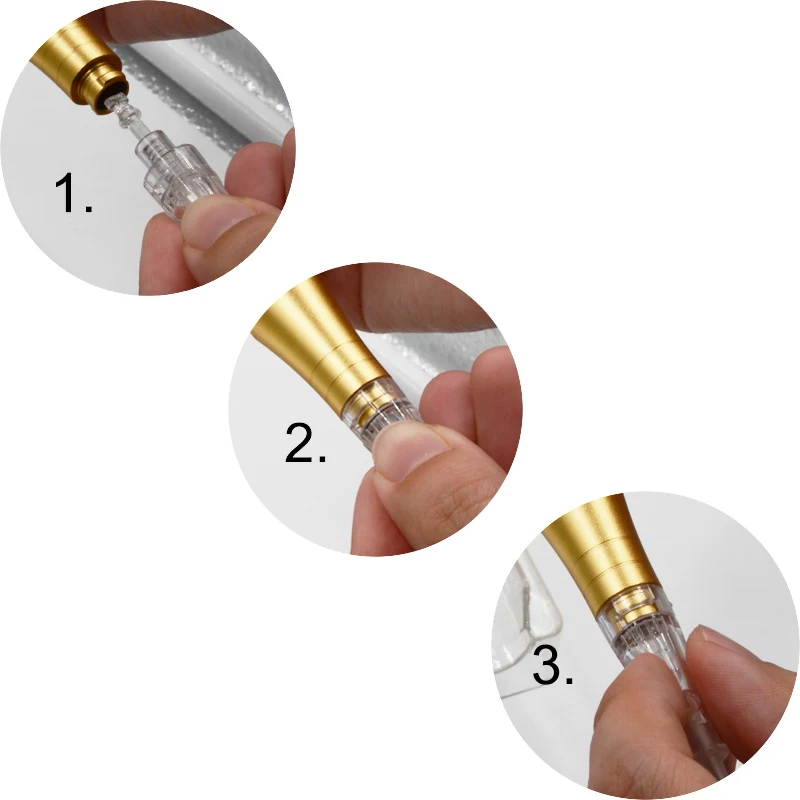 1.

2.

3.