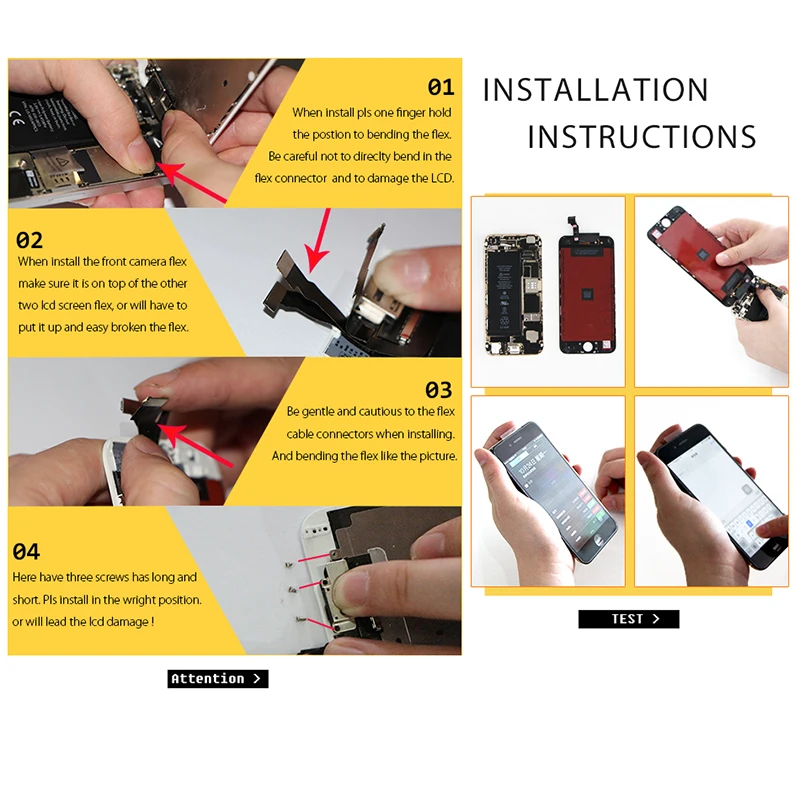 01
When install pls one finger hold the postion to bending the flex. Be careful not to direclty bend in the flex connector and to damage the LCD.

02
When install the front camera flex make sure it is on top of the other two lcd screen flex, or will have to put it up and easy broken the flex.

03
Be gentle and cautious to the flex cable connectors when installing. And bending the flex like the picture.

04
Here have three screws has long and short. Pls install in the wright position. or will lead the lcd damage !

Attention >

INSTALLATION
INSTRUCTIONS

TEST >