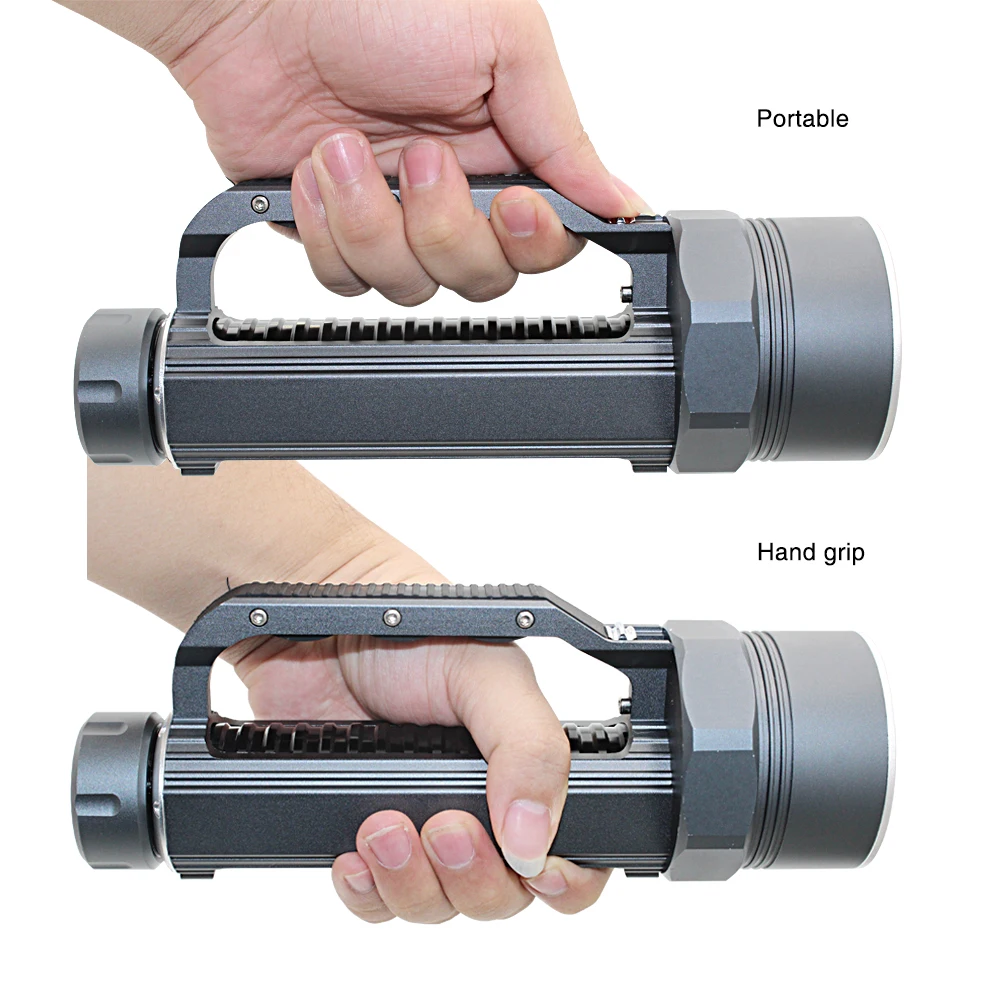 Portable

Hand grip