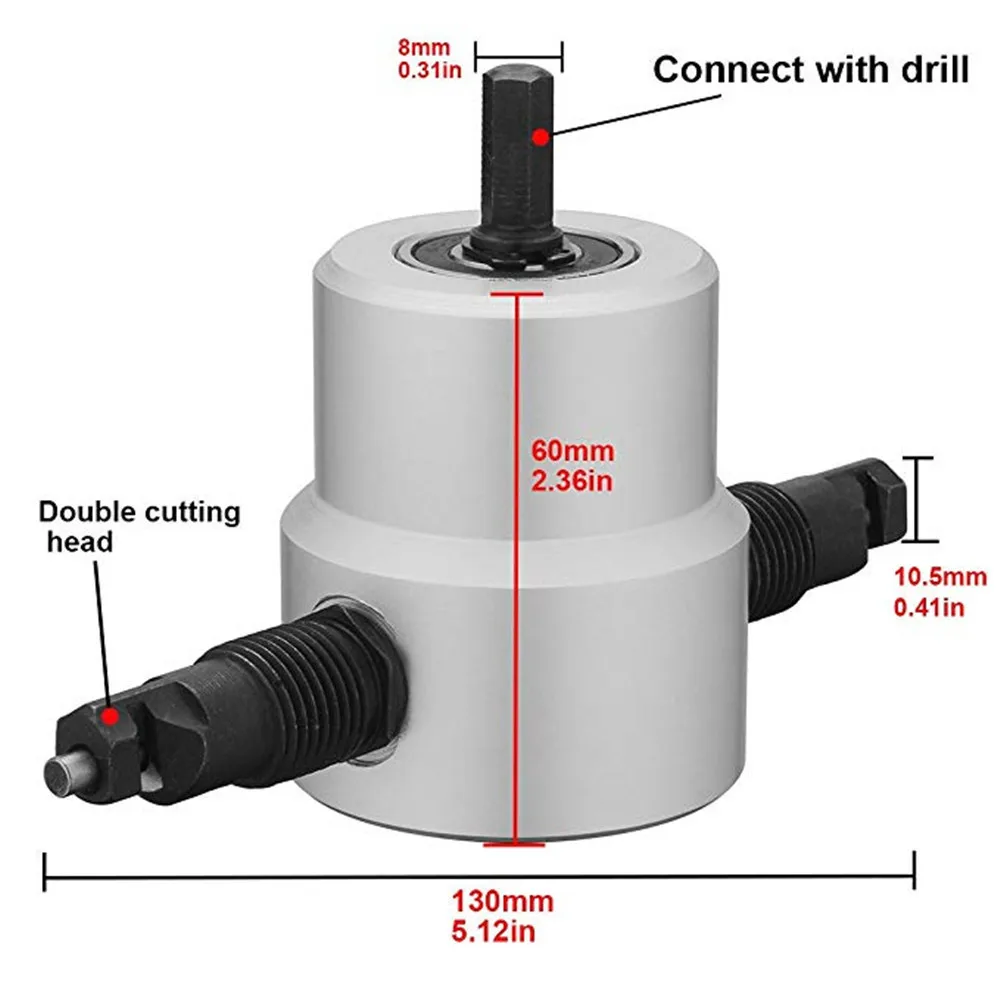 8mm
0.31in

Connect with drill

60mm
2.36in

Double cutting head

10.5mm
0.41in

130mm
5.12in