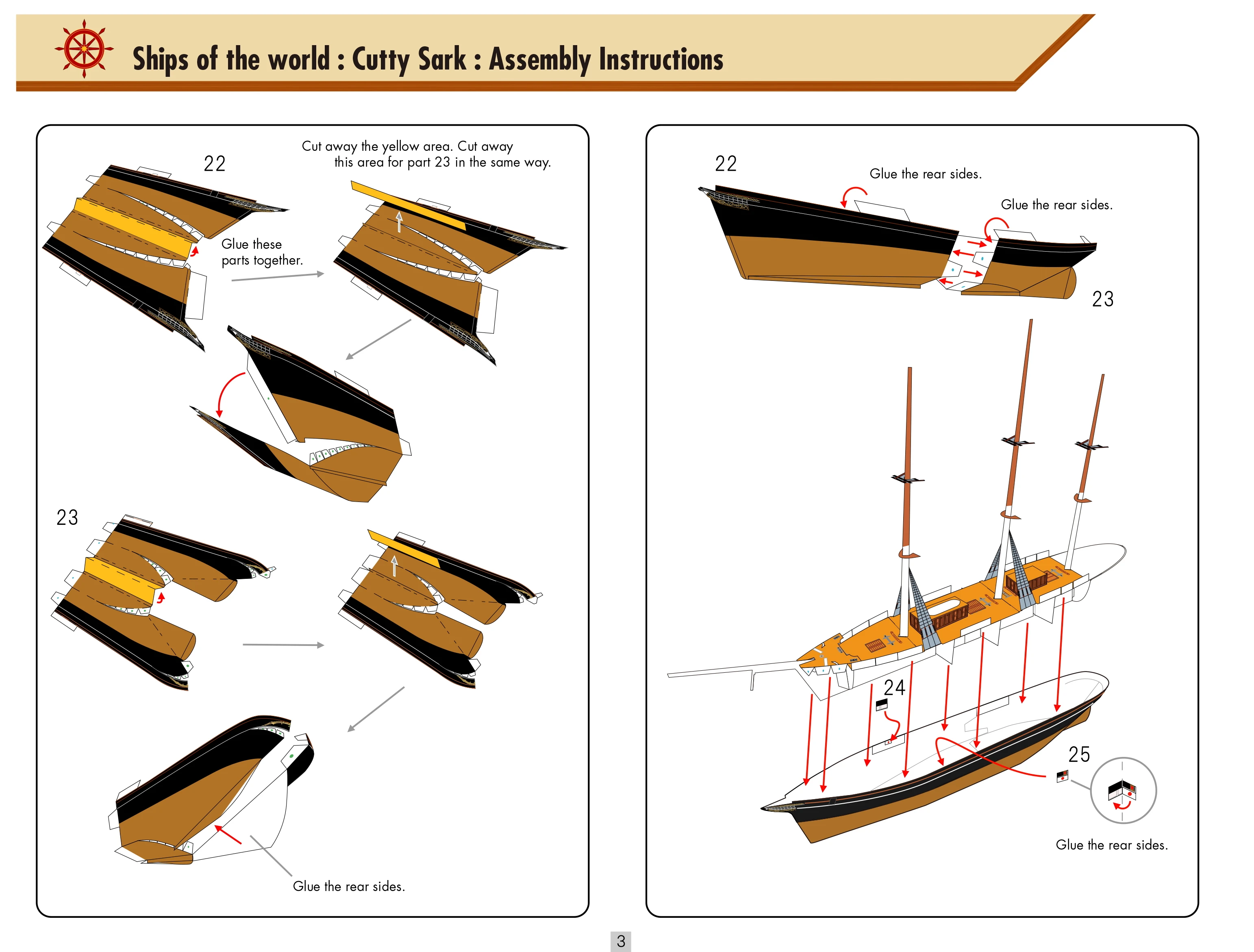 Ships of the world : Cutty Sark : Assembly Instructions

22

Cut away the yellow area. Cut away this area for part 23 in the same way.

Glue these parts together.

23

Glue the rear sides.

22

Glue the rear sides.

Glue the rear sides.

23

24

25

Glue the rear sides.

3