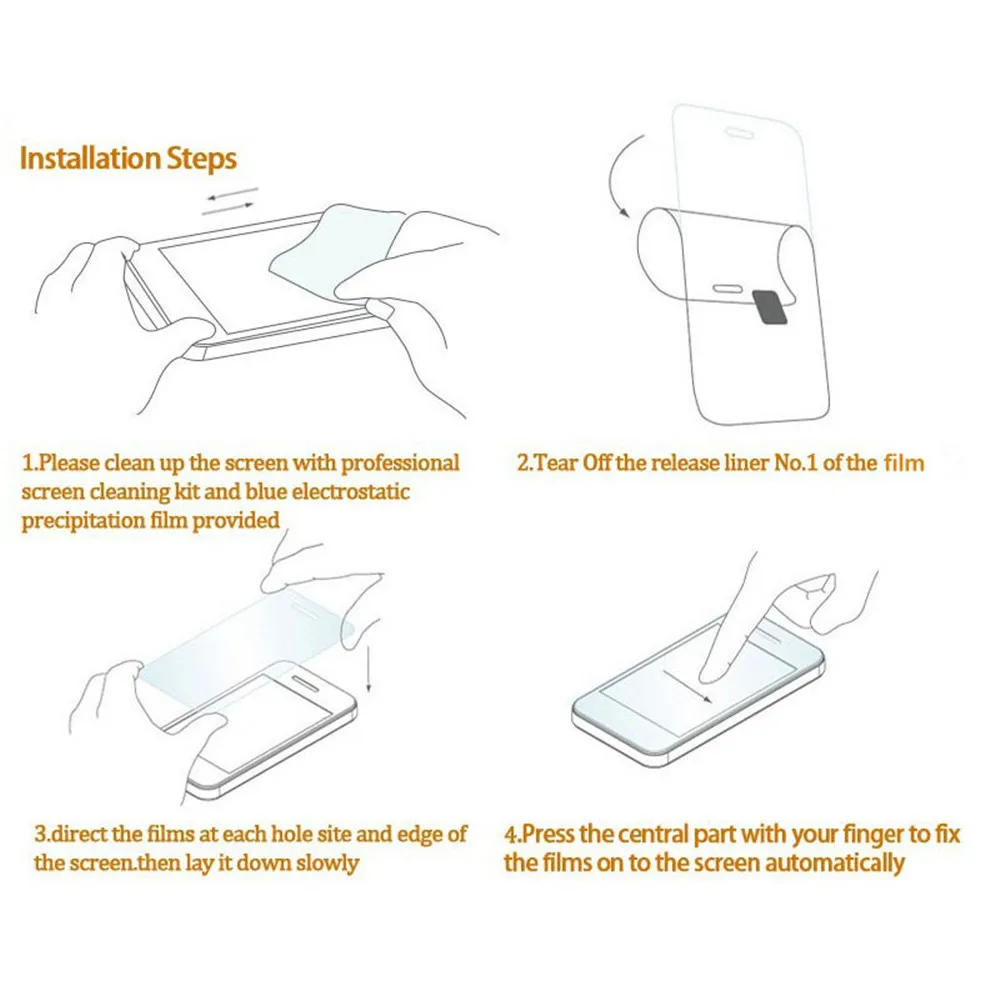 Installation Steps

1.Please clean up the screen with professional screen cleaning kit and blue electrostatic precipitation film provided

2.Tear Off the release liner No.1 of the film

3.direct the films at each hole site and edge of the screen.then lay it down slowly

4.Press the central part with your finger to fix the films on to the screen automatically