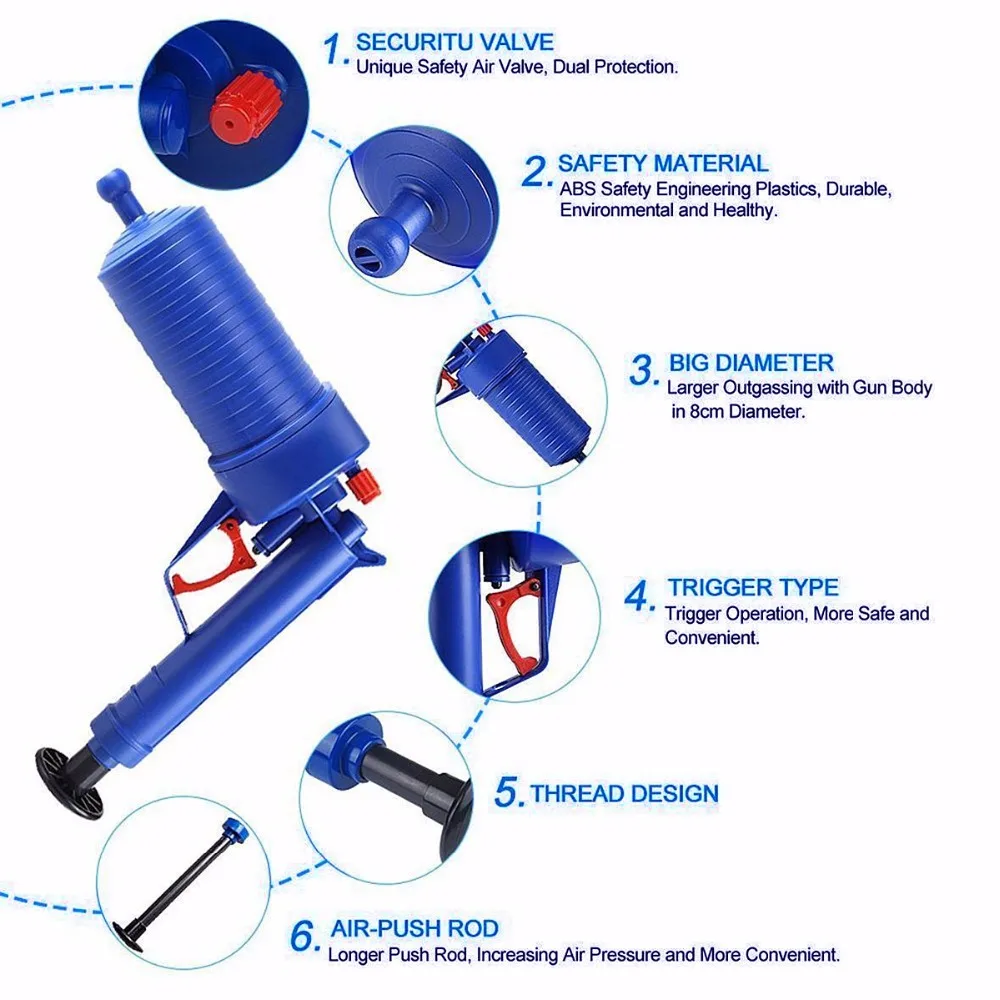 1. SECURITU VALVE
Unique Safety Air Valve, Dual Protection.

2. SAFETY MATERIAL
ABS Safety Engineering Plastics, Durable, Environmental and Healthy.

3. BIG DIAMETER
Larger Outgassing with Gun Body in 8cm Diameter.

4. TRIGGER TYPE
Trigger Operation, More Safe and Convenient.

5. THREAD DESIGN

6. AIR-PUSH ROD
Longer Push Rod, Increasing Air Pressure and More Convenient.