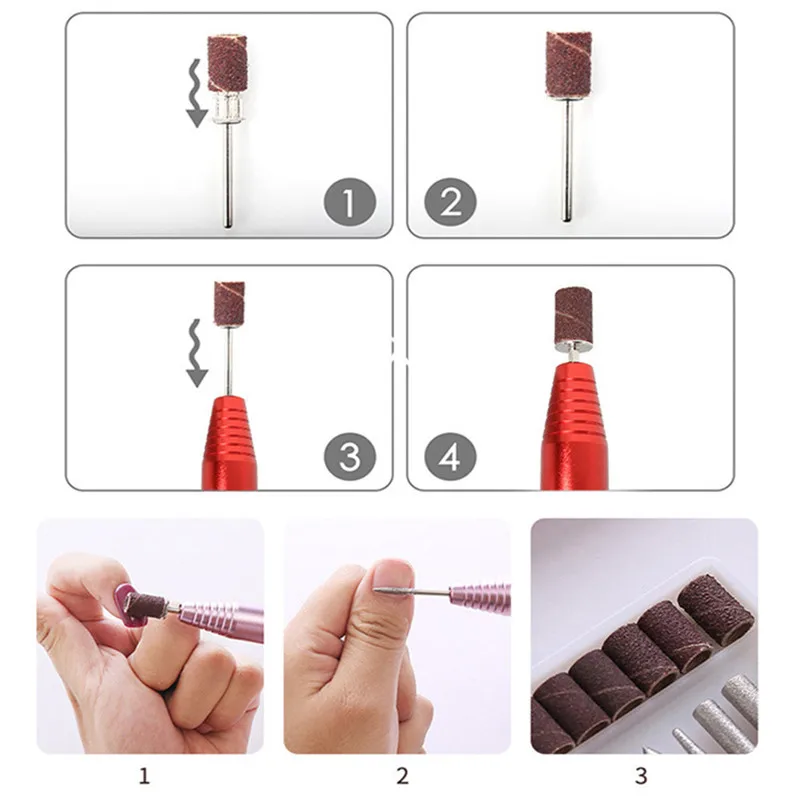 1
2
3
4
1
2
3