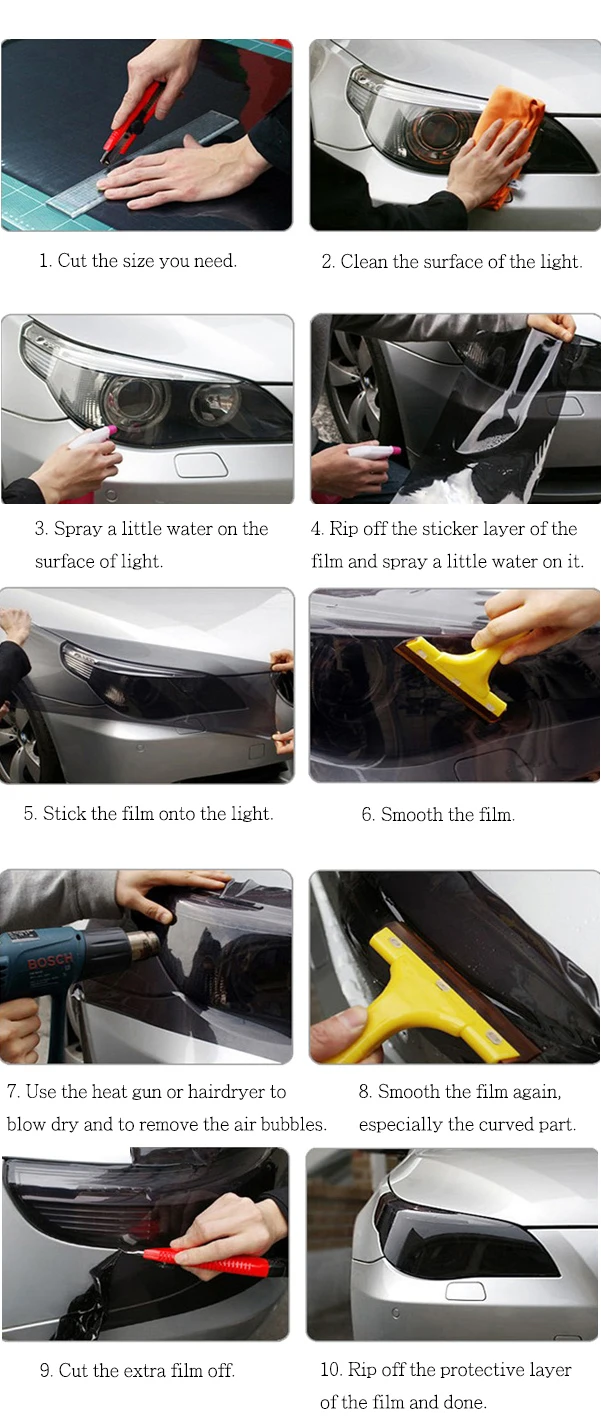 1. Cut the size you need.

2. Clean the surface of the light.

3. Spray a little water on the surface of light.

4. Rip off the sticker layer of the film and spray a little water on it.

5. Stick the film onto the light.

6. Smooth the film.

BOSCH

7. Use the heat gun or hairdryer to blow dry and to remove the air bubbles.

8. Smooth the film again, especially the curved part.

9. Cut the extra film off.

10. Rip off the protective layer of the film and done.