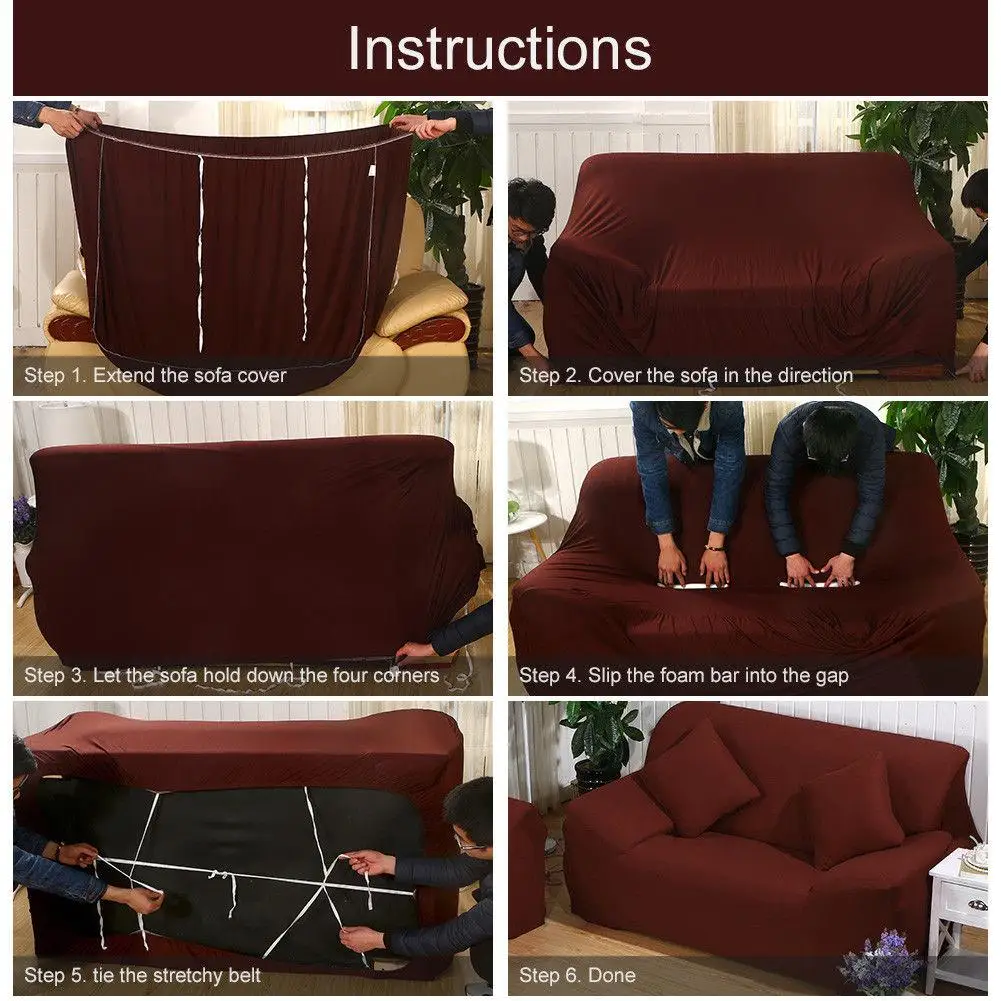 Instructions

Step 1. Extend the sofa cover

Step 2. Cover the sofa in the direction

Step 3. Let the sofa hold down the four corners

Step 4. Slip the foam bar into the gap

Step 5. tie the stretchy belt

Step 6. Done