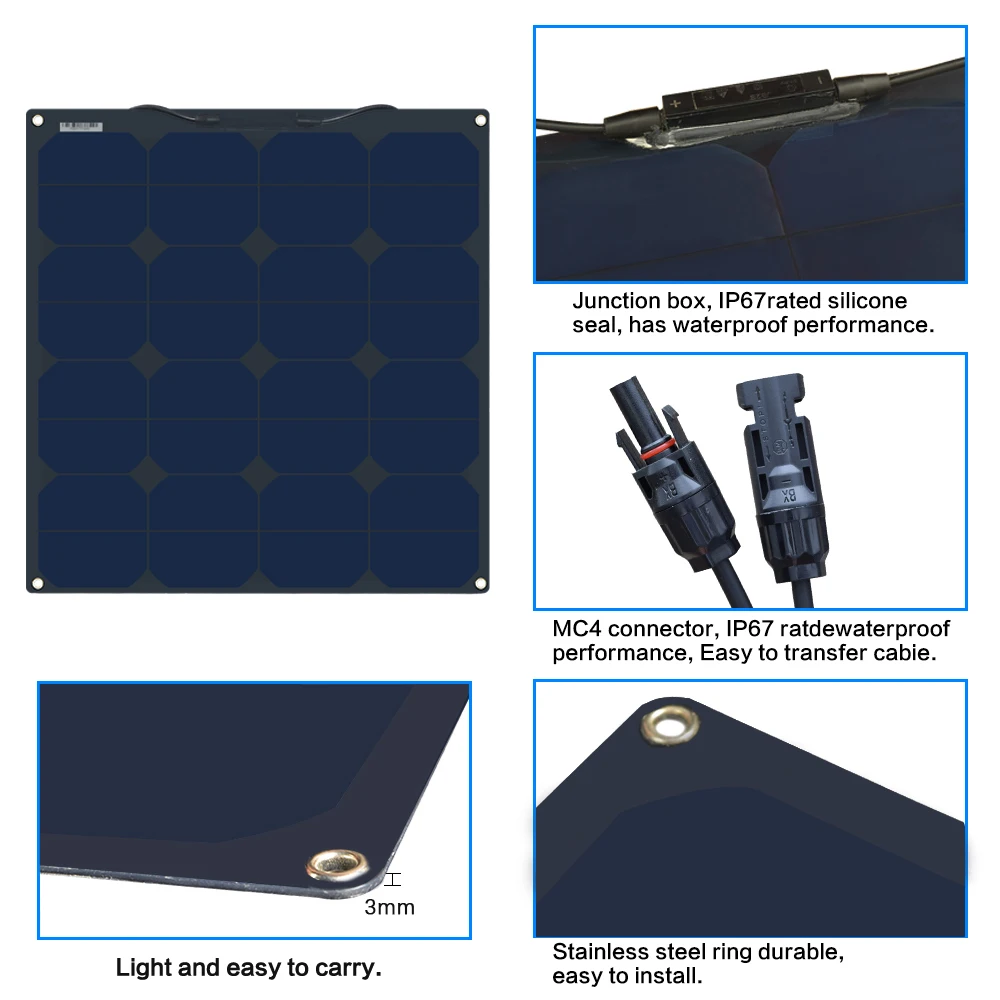 Junction box, IP67rated silicone seal, has waterproof performance.

MC4 connector, IP67 ratdewaterproof performance, Easy to transfer cabie.

3mm

Light and easy to carry.

Stainless steel ring durable, easy to install.