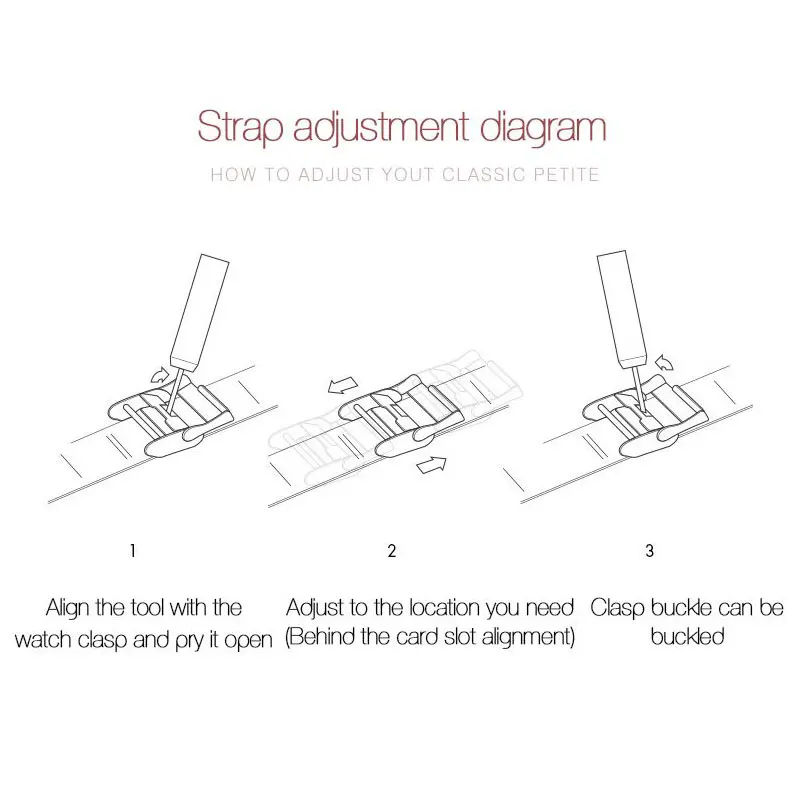 Strap adjustment diagram

HOW TO ADJUST YOUT CLASSIC PETITE

1

Align the tool with the watch clasp and pry it open

2

Adjust to the location you need (Behind the card slot alignment)

3

Clasp buckle can be buckled