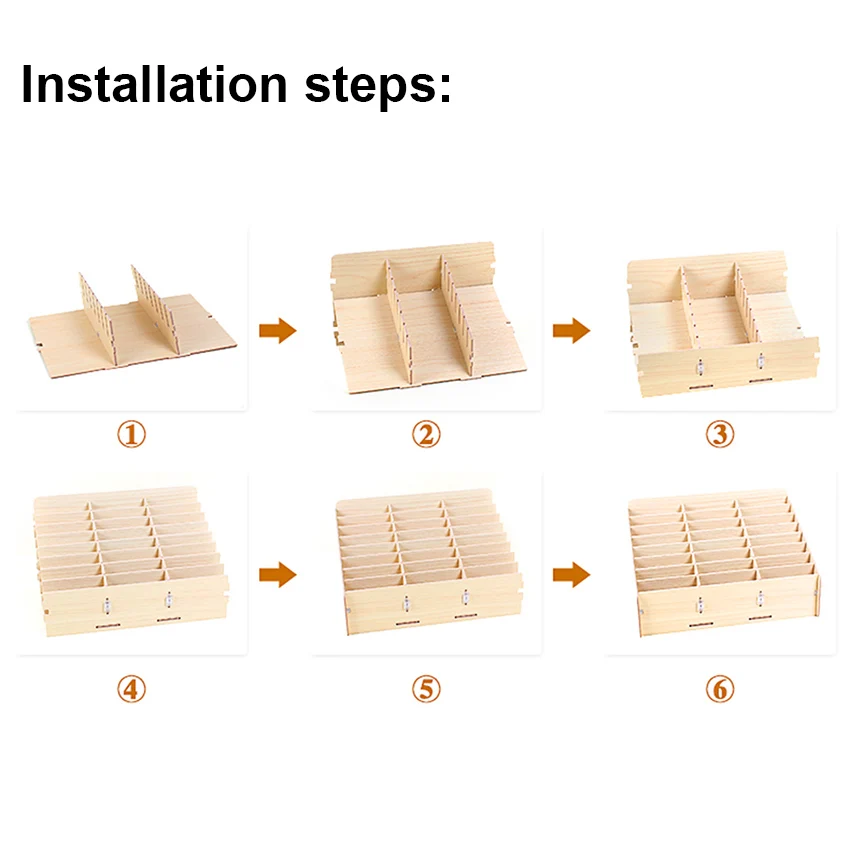 Installation steps:

①

②

③

④

⑤

⑥