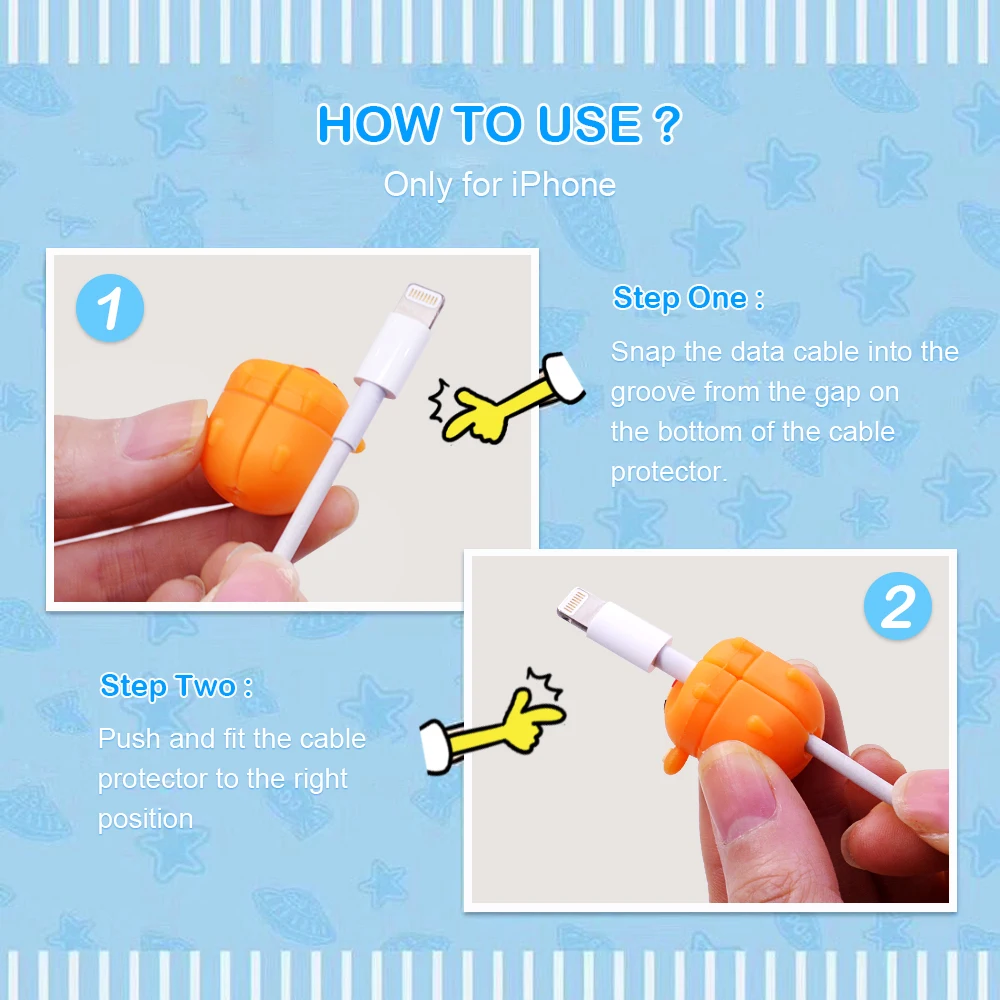 HOW TO USE ?
Only for iPhone

1

Step One :
Snap the data cable into the groove from the gap on the bottom of the cable protector.

2

Step Two :
Push and fit the cable protector to the right position