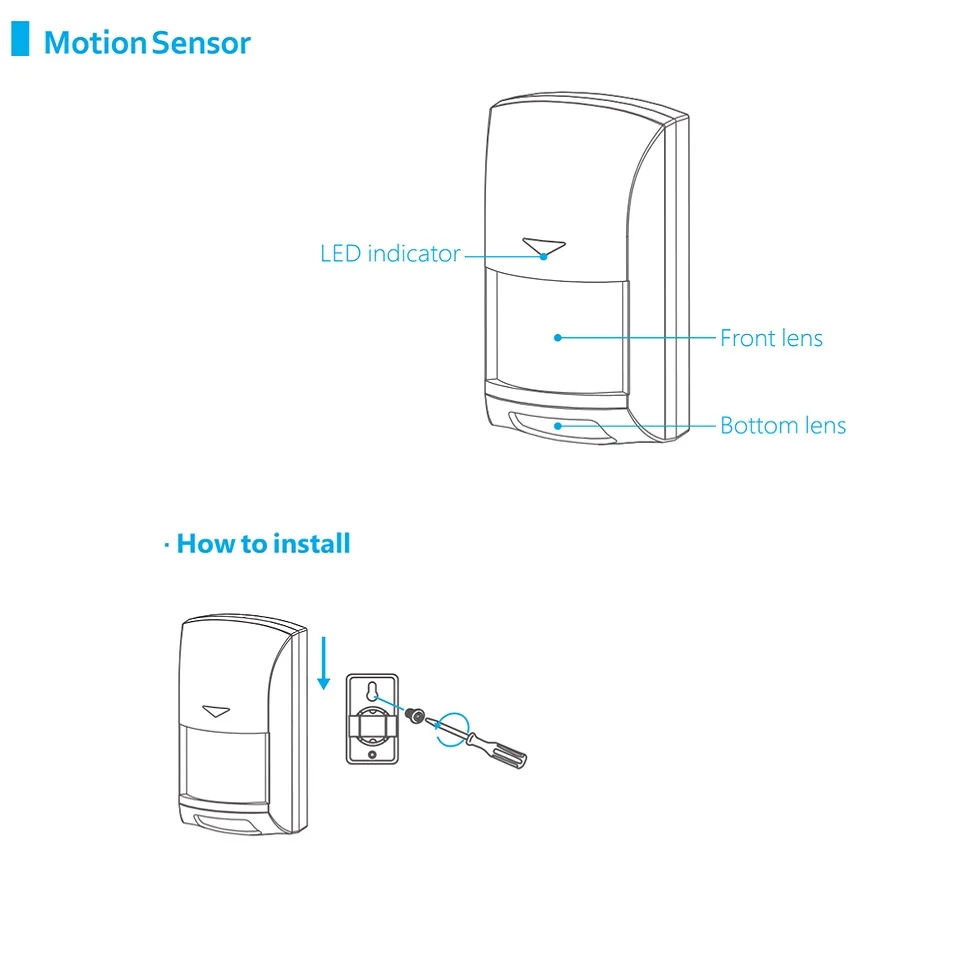 Motion Sensor

LED indicator

Front lens

Bottom lens

· How to install