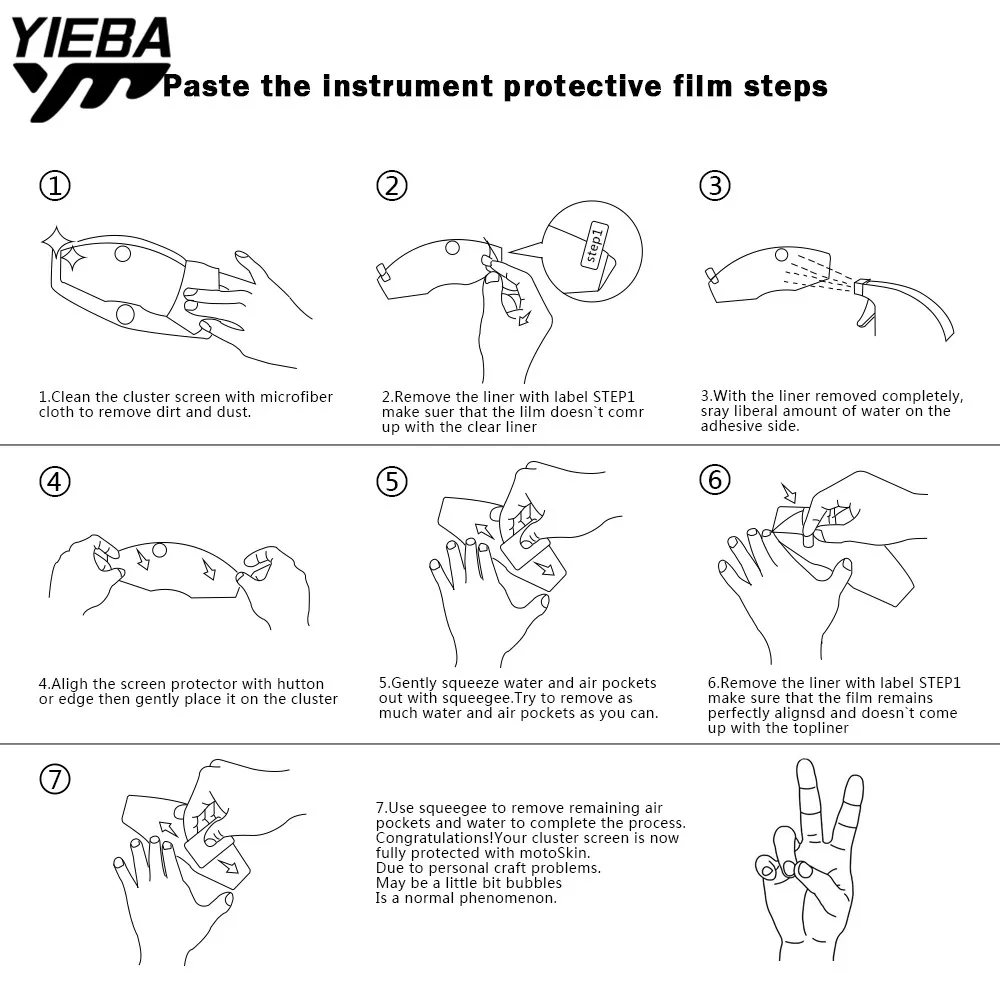 YIEBA

Paste the instrument protective film steps

①

1.Clean the cluster screen with microfiber cloth to remove dirt and dust.

②

step1

2.Remove the liner with label STEP1 make suer that the lilm doesn`t comr up with the clear liner

③

3.With the liner removed completely, sray liberal amount of water on the adhesive side.

④

4.Aligh the screen protector with hutton or edge then gently place it on the cluster

⑤

5.Gently squeeze water and air pockets out with squeegee.Try to remove as much water and air pockets as you can.

⑥

6.Remove the liner with label STEP1 make sure that the film remains perfectly alignsd and doesn`t come up with the topliner

⑦

7.Use squeegee to remove remaining air pockets and water to complete the process. Congratulations!Your cluster screen is now fully protected with motoSkin. Due to personal craft problems. May be a little bit bubbles Is a normal phenomenon.