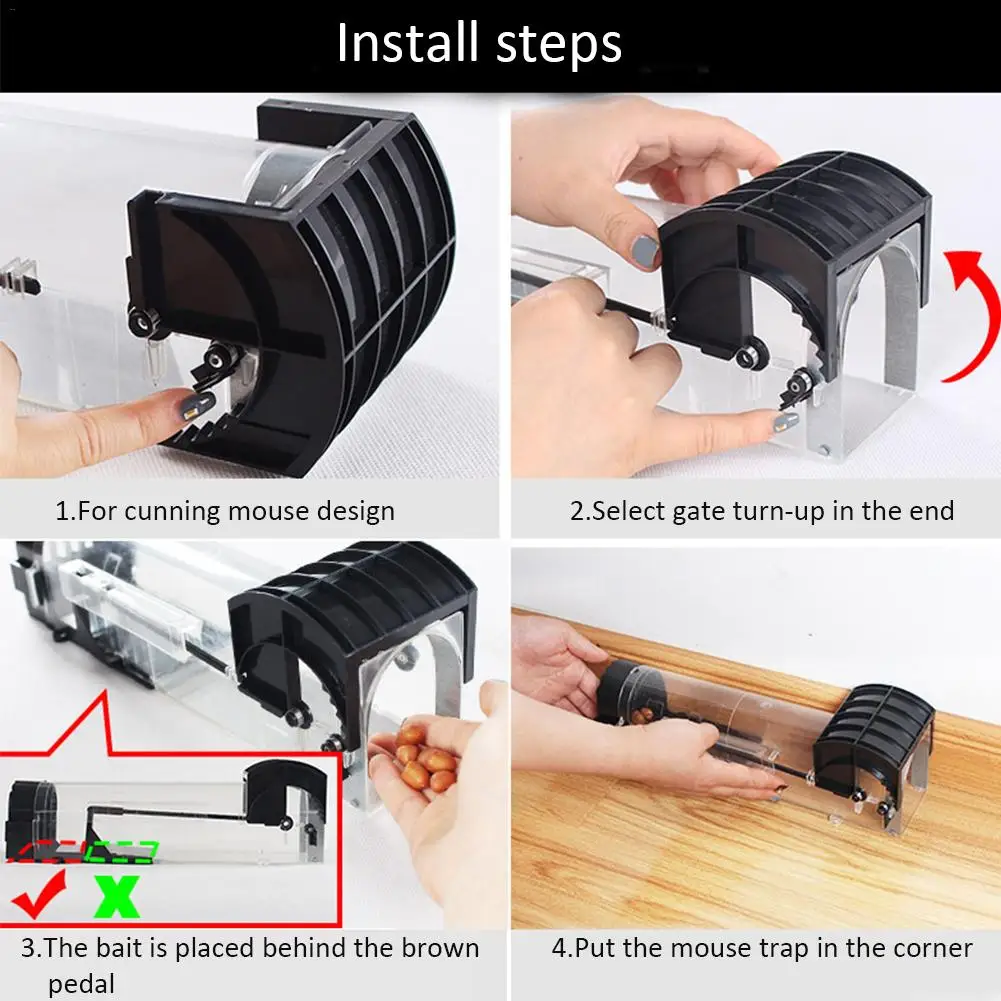 Install steps

1.For cunning mouse design

2.Select gate turn-up in the end

3.The bait is placed behind the brown pedal

4.Put the mouse trap in the corner